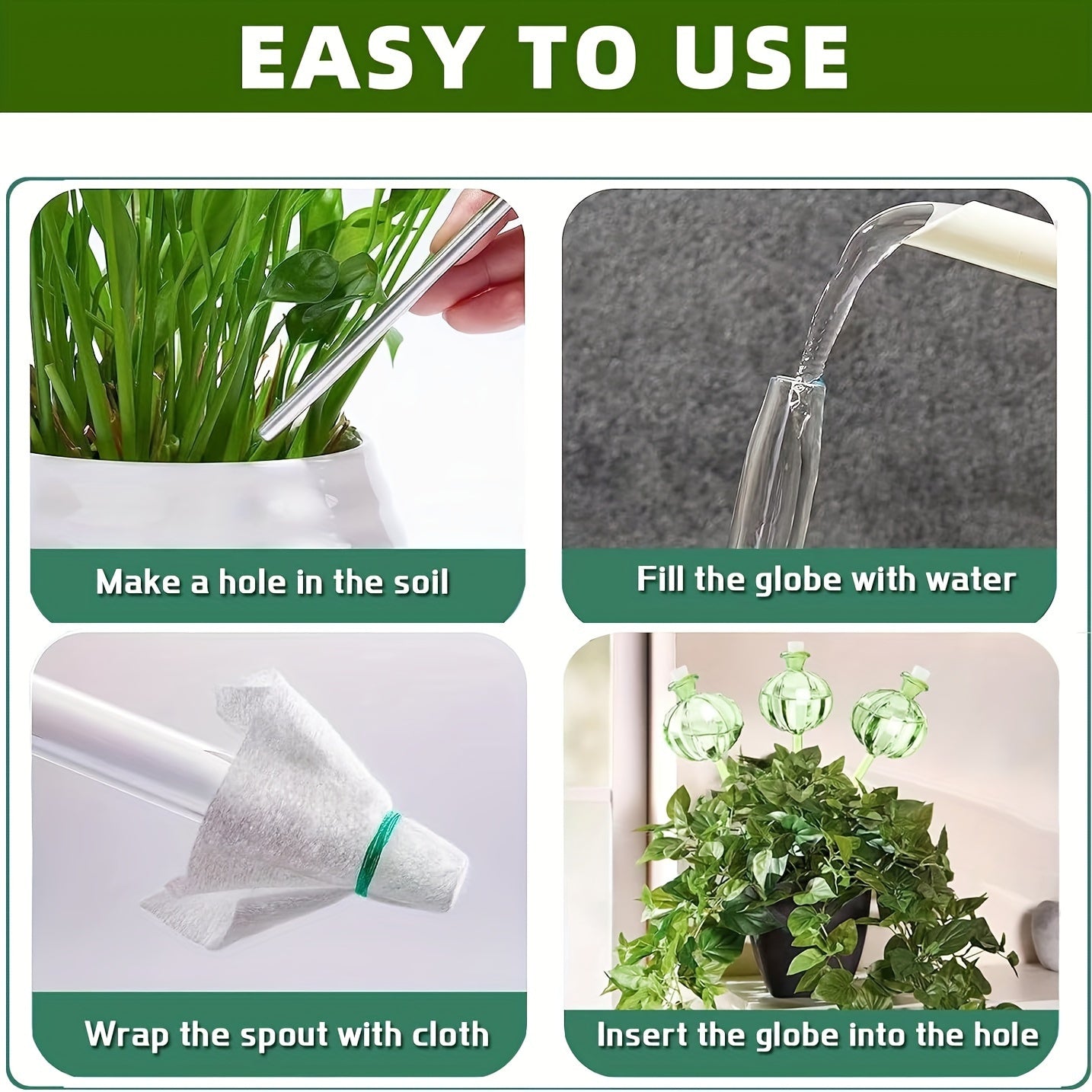 EASY TO USE

Make a hole in the soil

Fill the globe with water

Wrap the spout with cloth

Insert the globe into the hole