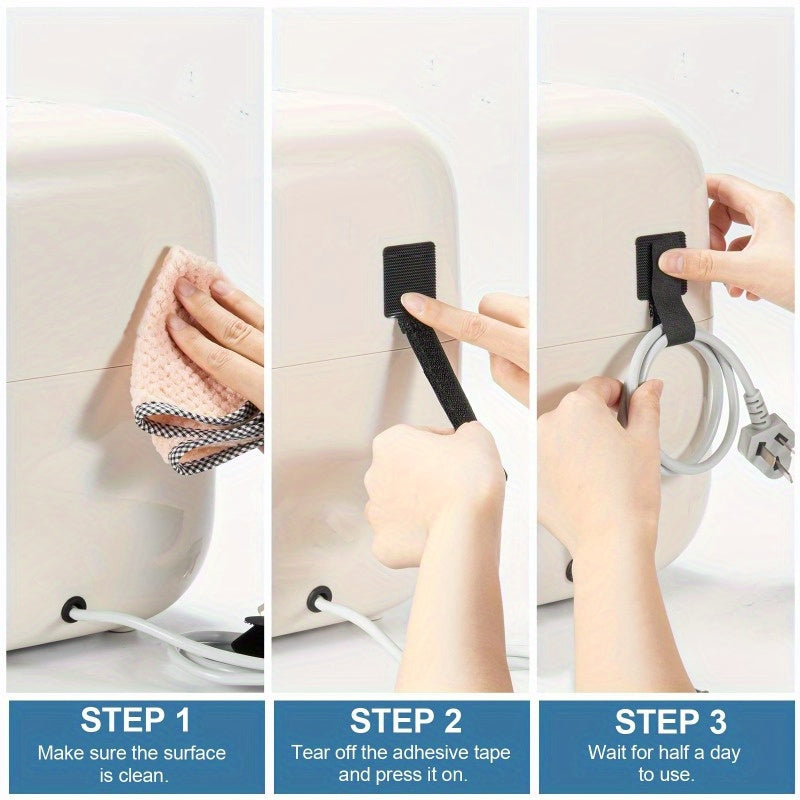 STEP 1
Make sure the surface is clean.

STEP 2
Tear off the adhesive tape and press it on.

STEP 3
Wait for half a day to use.