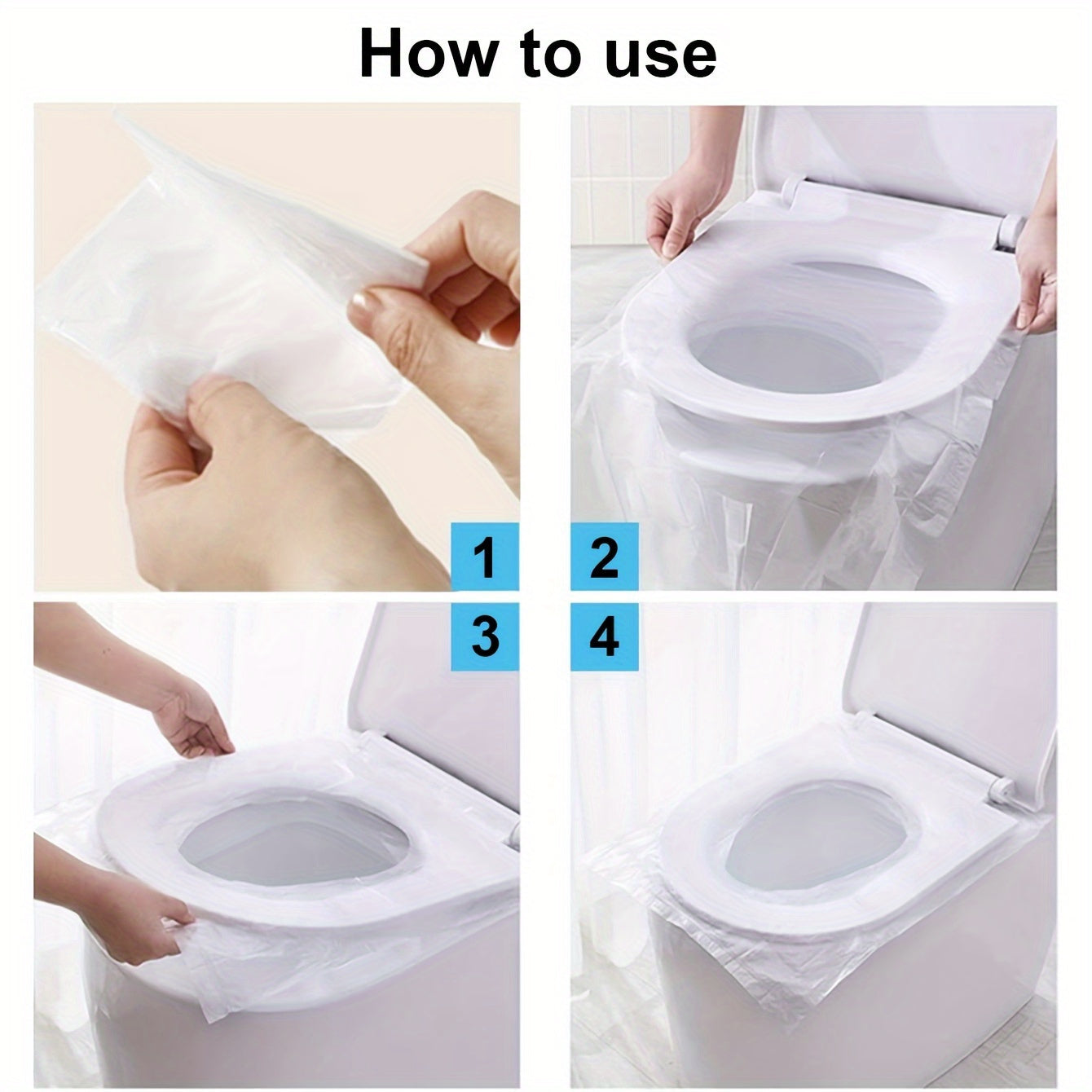 How to use

1

2

3

4