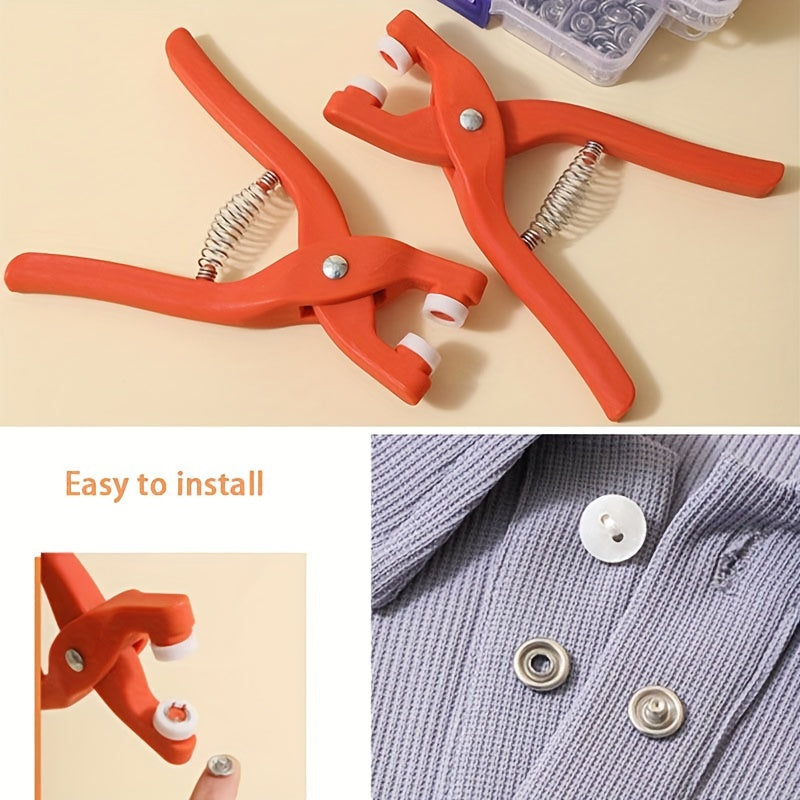 Easy to install