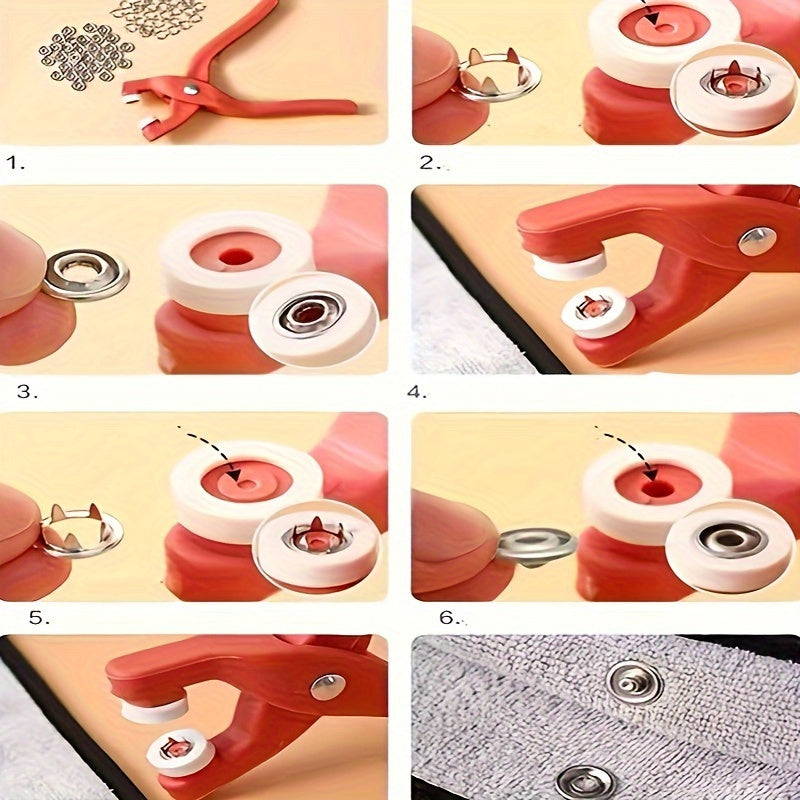 1.

2.

3.

4.

5.

6.