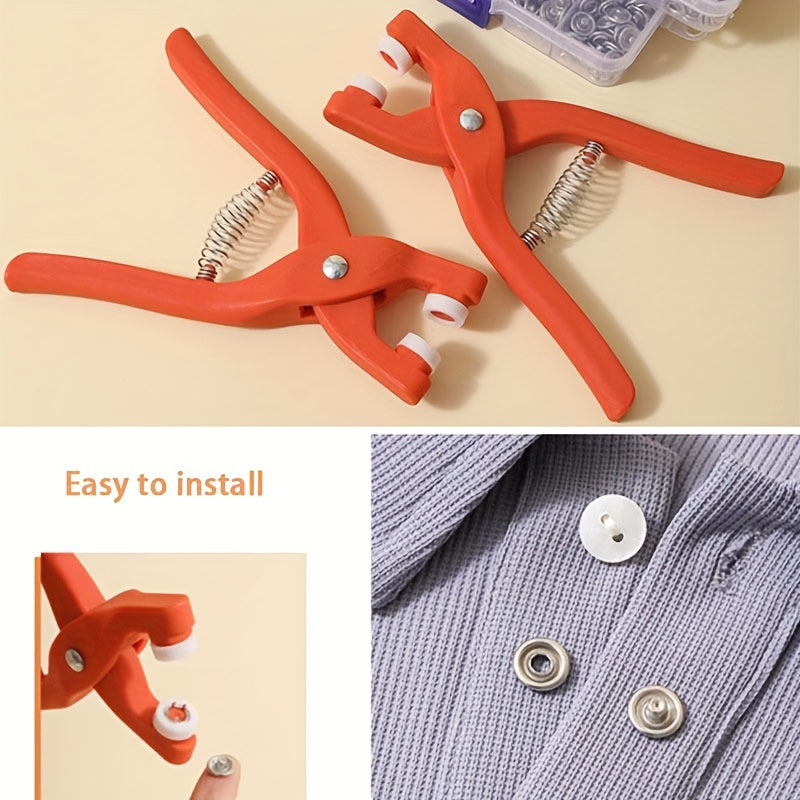 Easy to install