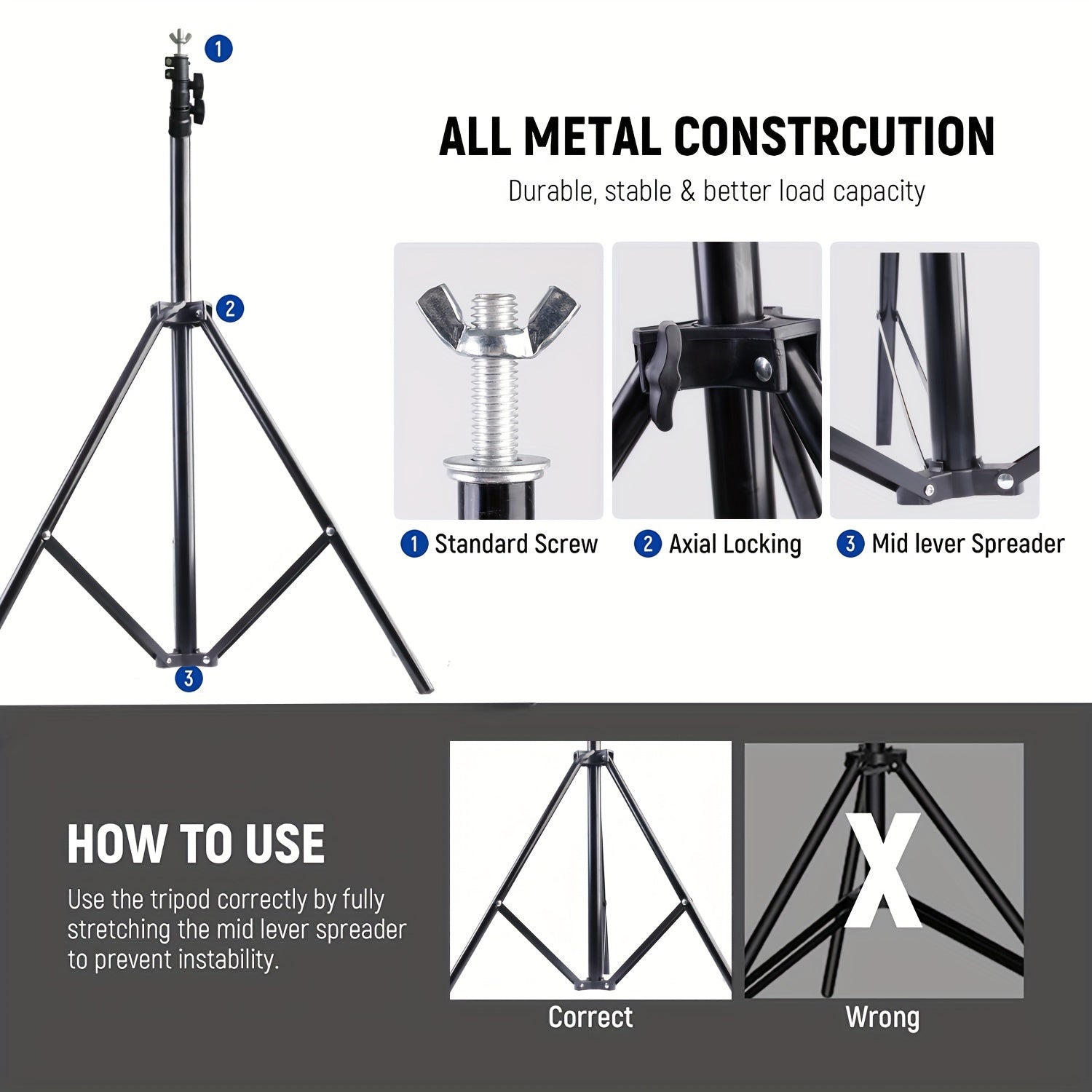 1

2

3

ALL METAL CONSTRCUTION

Durable, stable & better load capacity

1 Standard Screw

2 Axial Locking

3 Mid lever Spreader

HOW TO USE

Use the tripod correctly by fully stretching the mid lever spreader to prevent instability.

Correct

X

Wrong