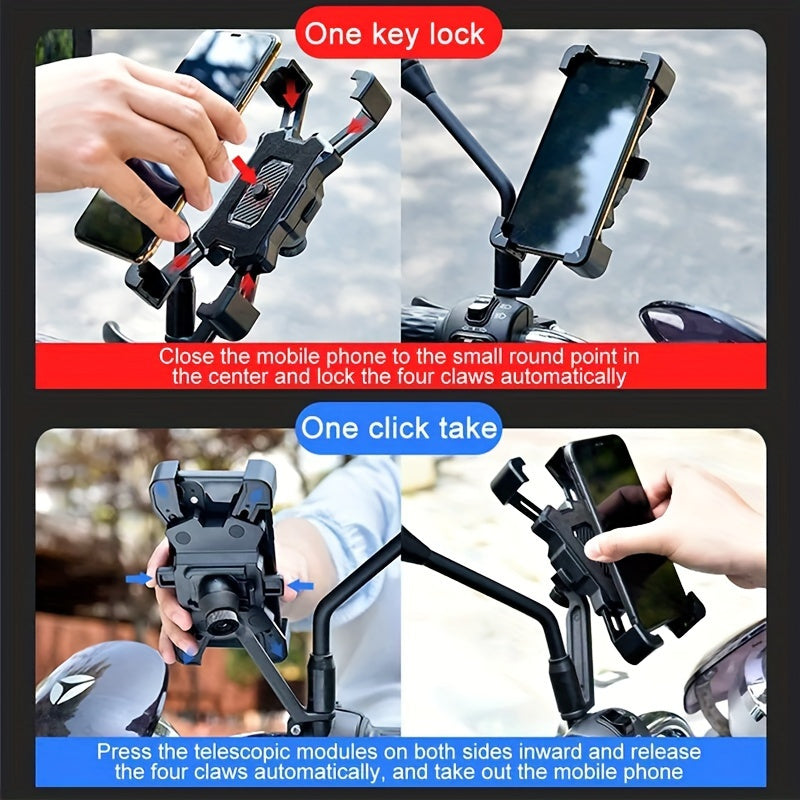 One key lock

Close the mobile phone to the small round point in the center and lock the four claws automatically

One click take

Press the telescopic modules on both sides inward and release the four claws automatically, and take out the mobile phone