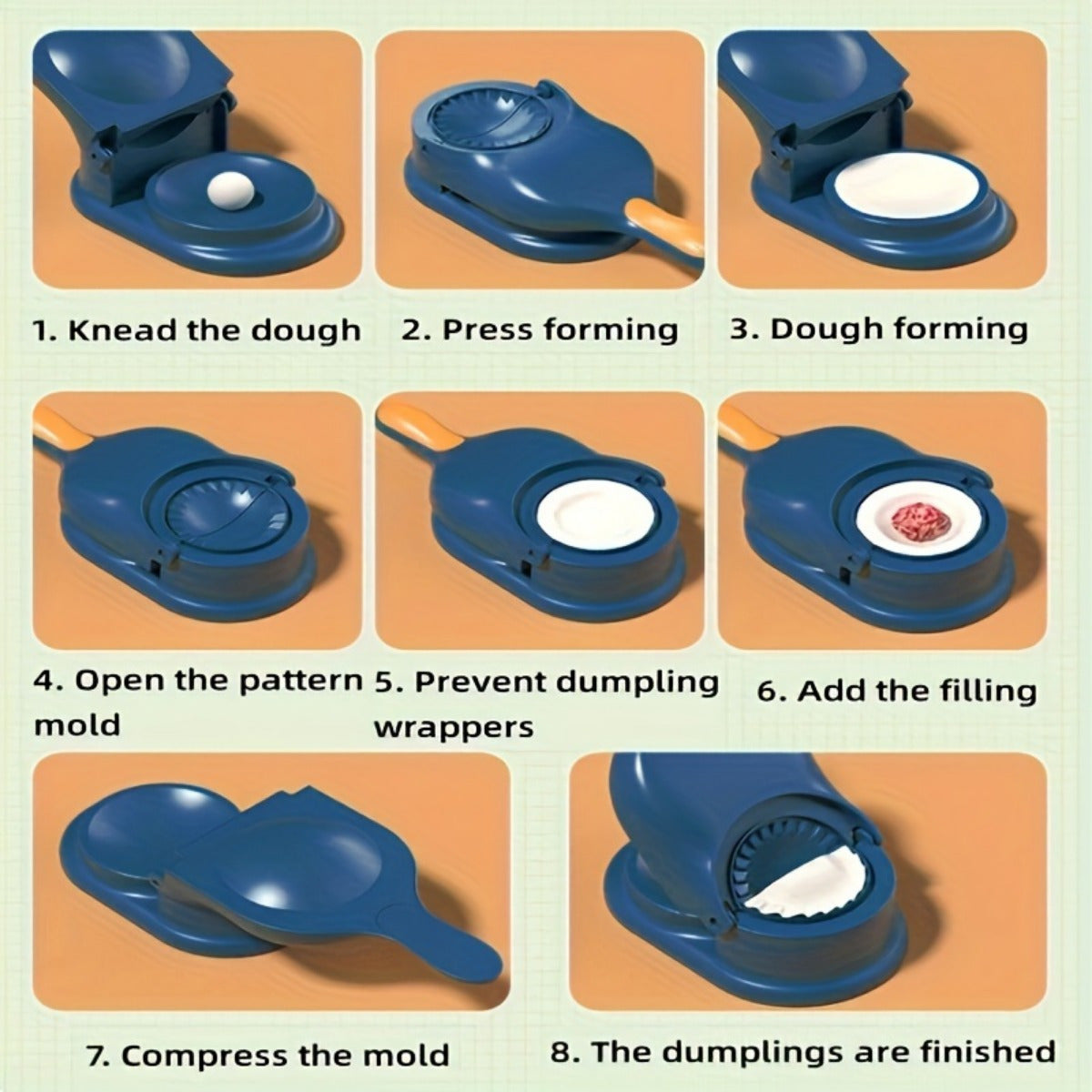 1. Knead the dough

2. Press forming

3. Dough forming

4. Open the pattern mold

5. Prevent dumpling wrappers

6. Add the filling

7. Compress the mold

8. The dumplings are finished