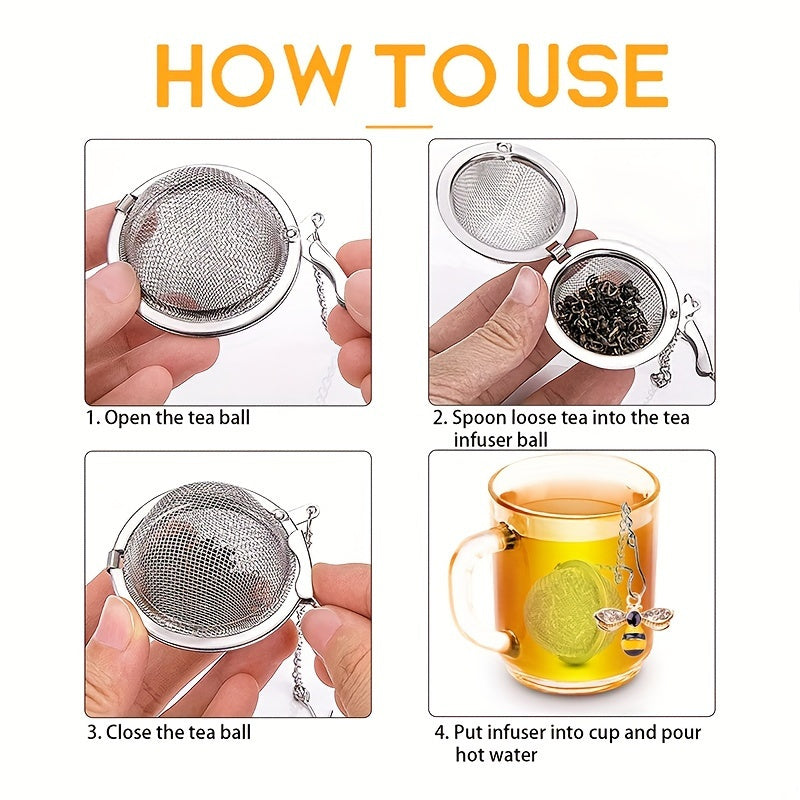 HOW TO USE

1. Open the tea ball

2. Spoon loose tea into the tea infuser ball

3. Close the tea ball

4. Put infuser into cup and pour hot water