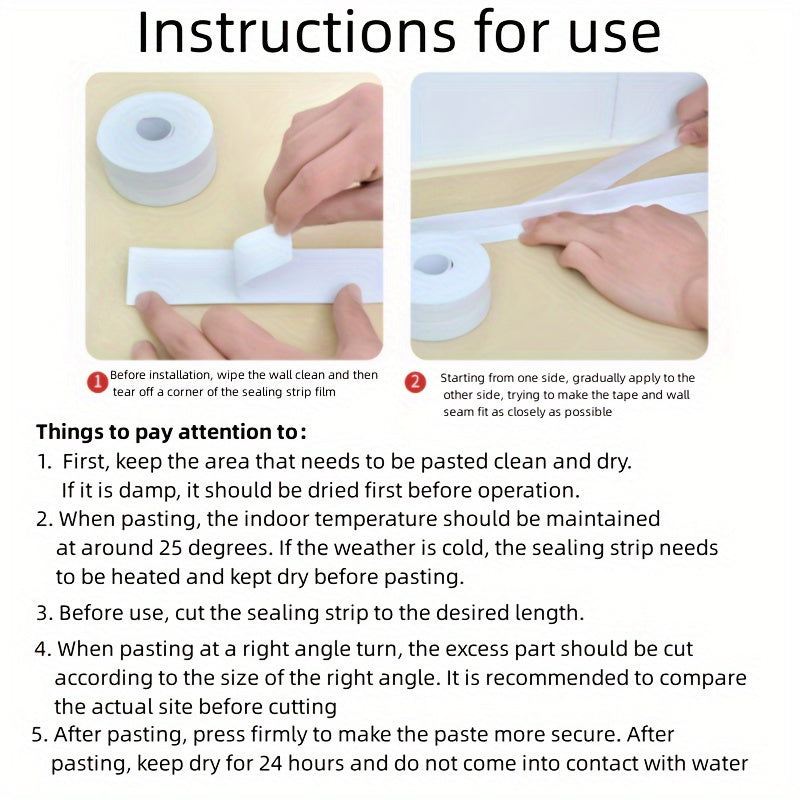 Instructions for use

1 Before installation, wipe the wall clean and then tear off a corner of the sealing strip film

2 Starting from one side, gradually apply to the other side, trying to make the tape and wall seam fit as closely as possible

Things to pay attention to:
1. First, keep the area that needs to be pasted clean and dry. If it is damp, it should be dried first before operation.
2. When pasting, the indoor temperature should be maintained at around 25 degrees. If the weather is cold, the sealing strip needs to be heated and kept dry before pasting.
3. Before use, cut the sealing strip to the desired length.
4. When pasting at a right angle turn, the excess part should be cut according to the size of the right angle. It is recommended to compare the actual site before cutting
5. After pasting, press firmly to make the paste more secure. After pasting, keep dry for 24 hours and do not come into contact with water