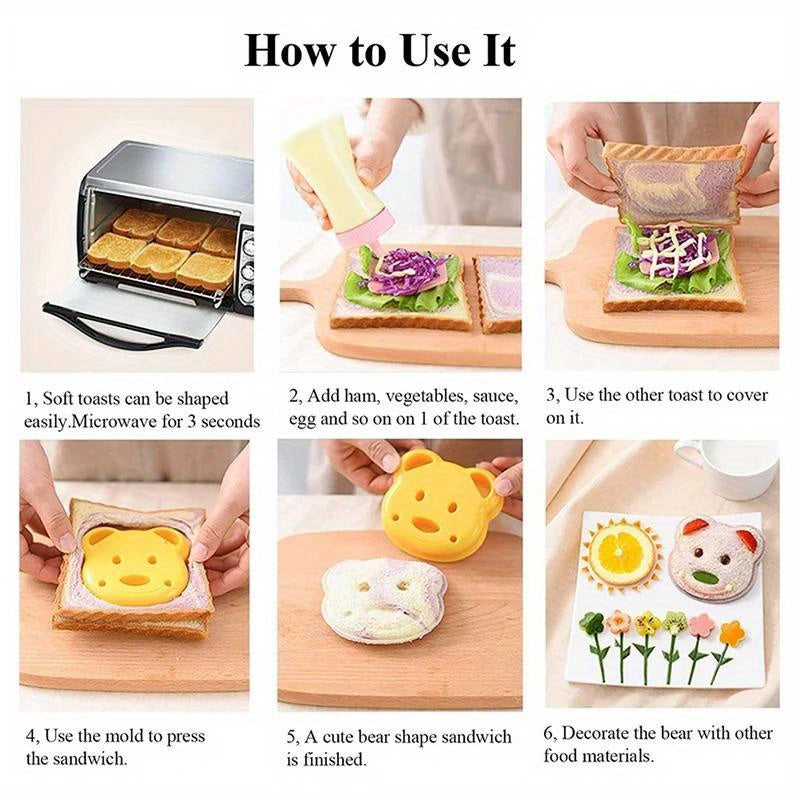 How to Use It

1, Soft toasts can be shaped easily.Microwave for 3 seconds

2, Add ham, vegetables, sauce, egg and so on on 1 of the toast.

3, Use the other toast to cover on it.

4, Use the mold to press the sandwich.

5, A cute bear shape sandwich is finished.

6, Decorate the bear with other food materials.