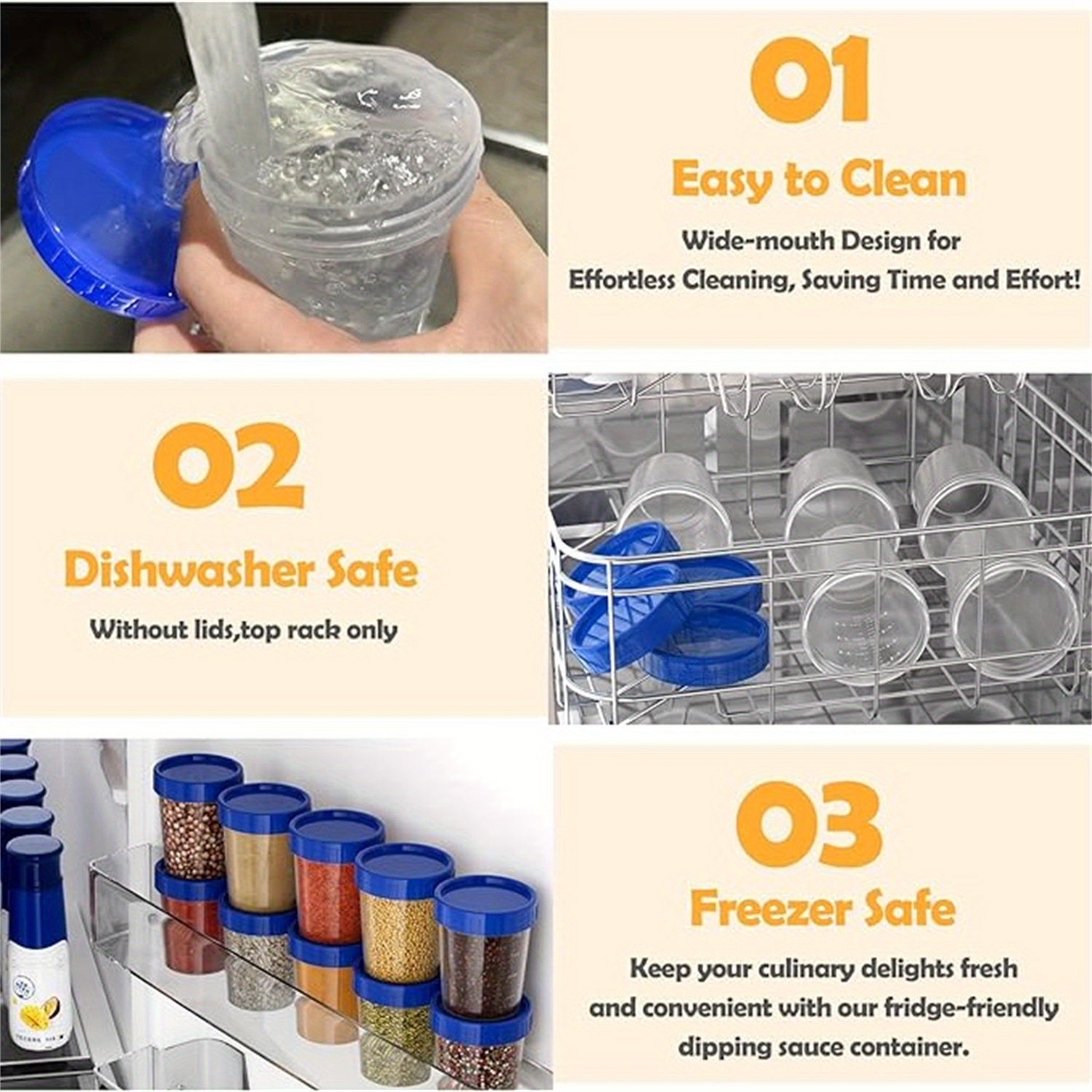 01
Easy to Clean
Wide-mouth Design for Effortless Cleaning, Saving Time and Effort!

02
Dishwasher Safe
Without lids,top rack only

03
Freezer Safe
Keep your culinary delights fresh and convenient with our fridge-friendly dipping sauce container.