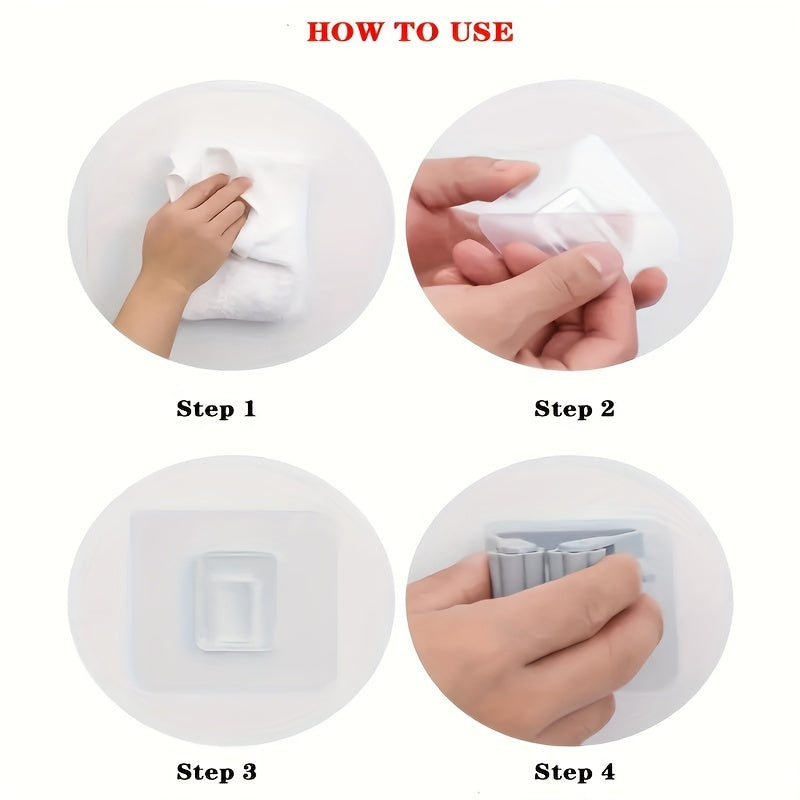 HOW TO USE

Step 1

Step 2

Step 3

Step 4