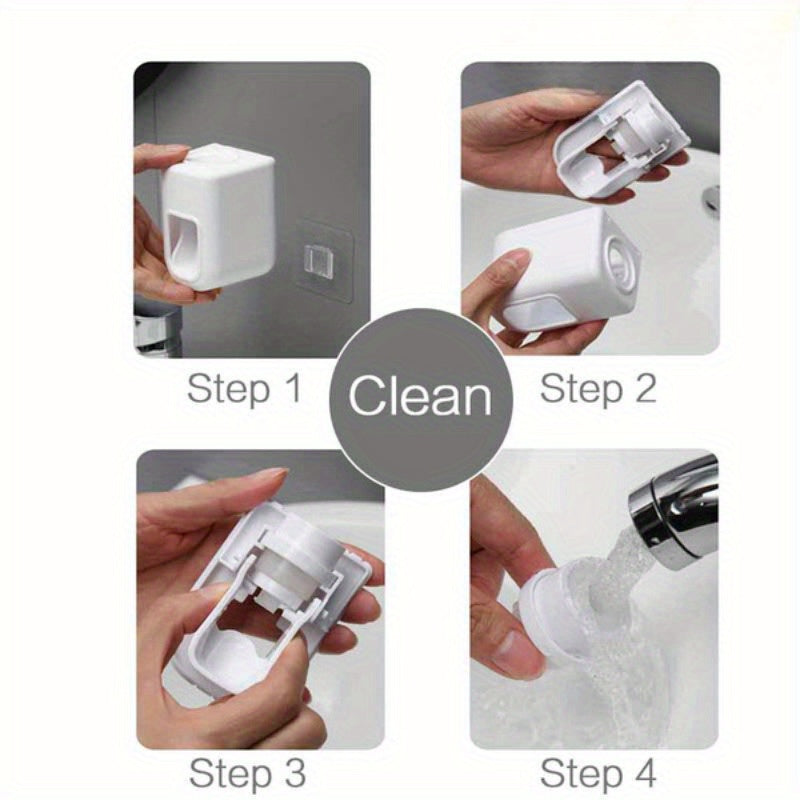 Step 1

Clean

Step 2

Step 3

Step 4