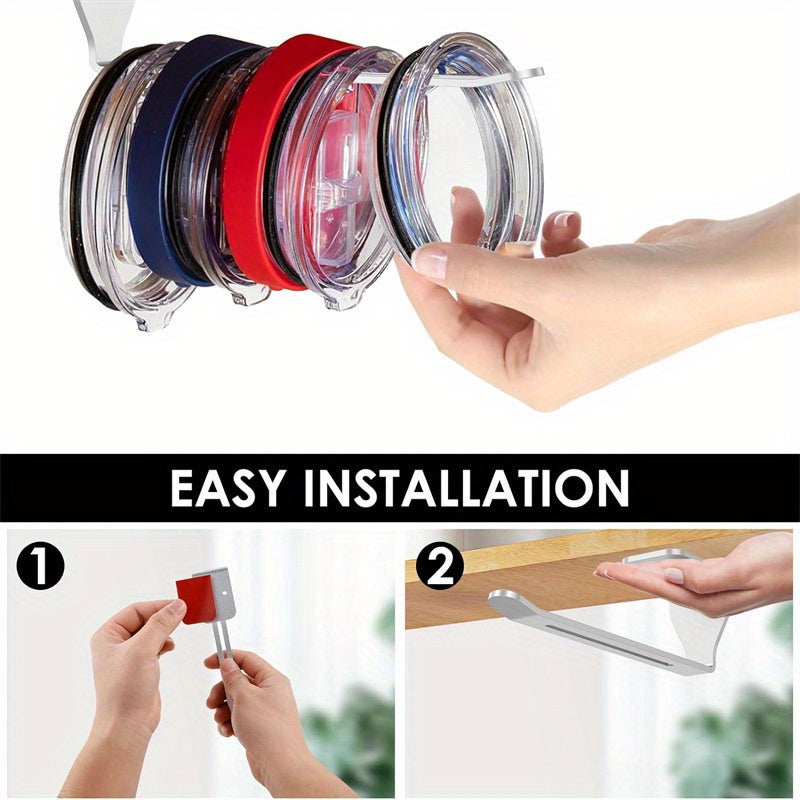 EASY INSTALLATION

1

2