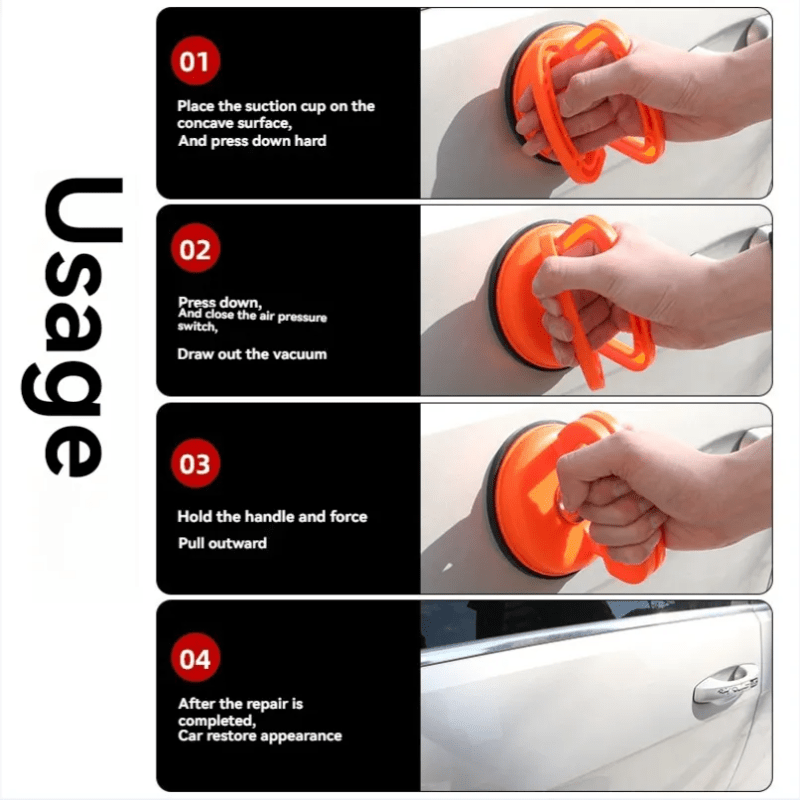 Usage

01

Place the suction cup on the concave surface,
And press down hard

02

Press down,
And close the air pressure switch,
Draw out the vacuum

03

Hold the handle and force
Pull outward

04

After the repair is completed,
Car restore appearance