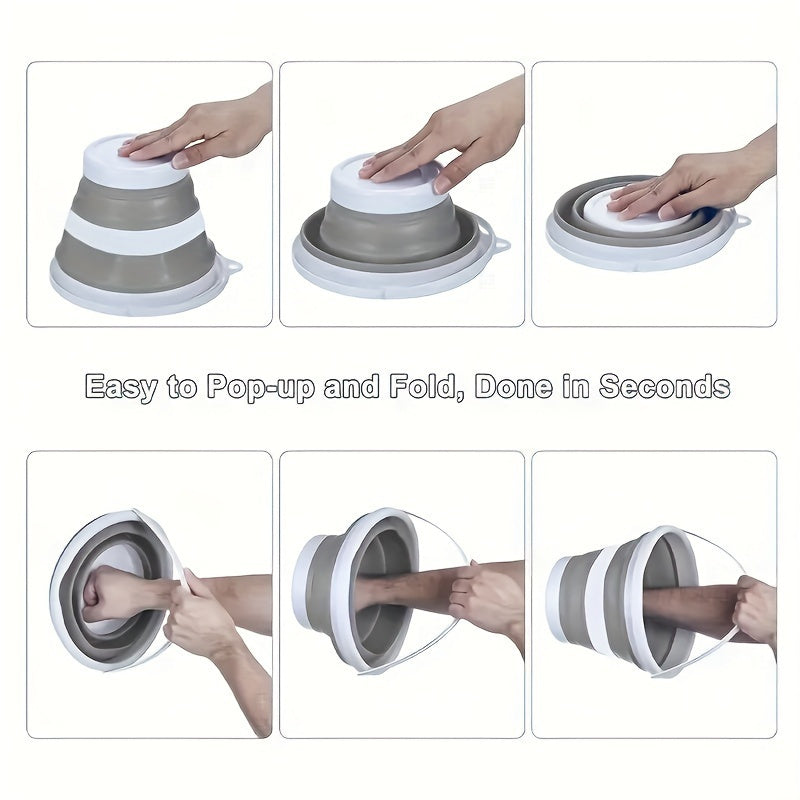 Easy to Pop-up and Fold, Done in Seconds