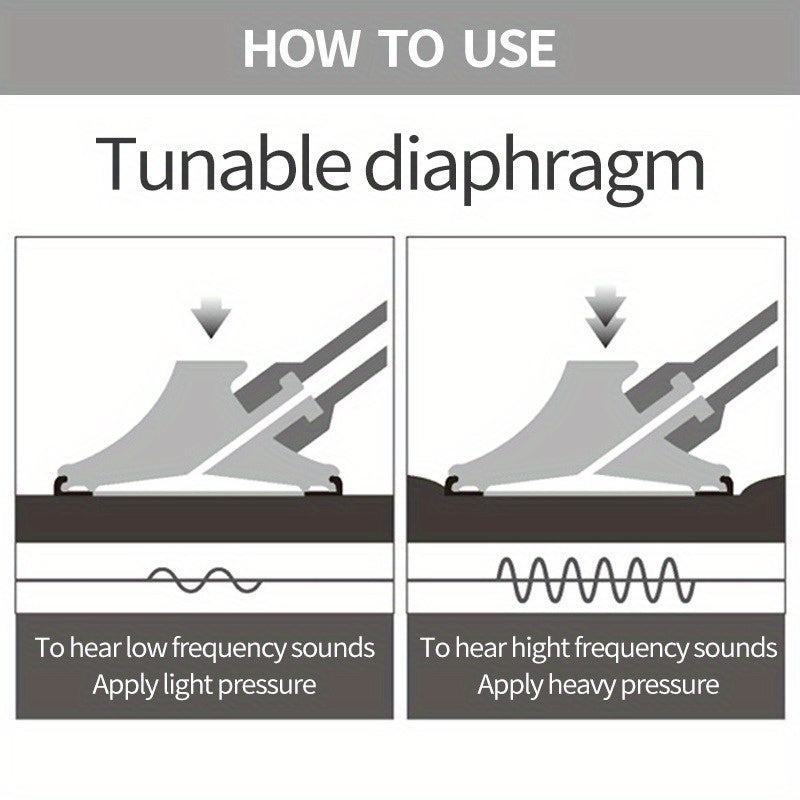 HOW TO USE

Tunable diaphragm

To hear low frequency sounds
Apply light pressure

To hear hight frequency sounds
Apply heavy pressure