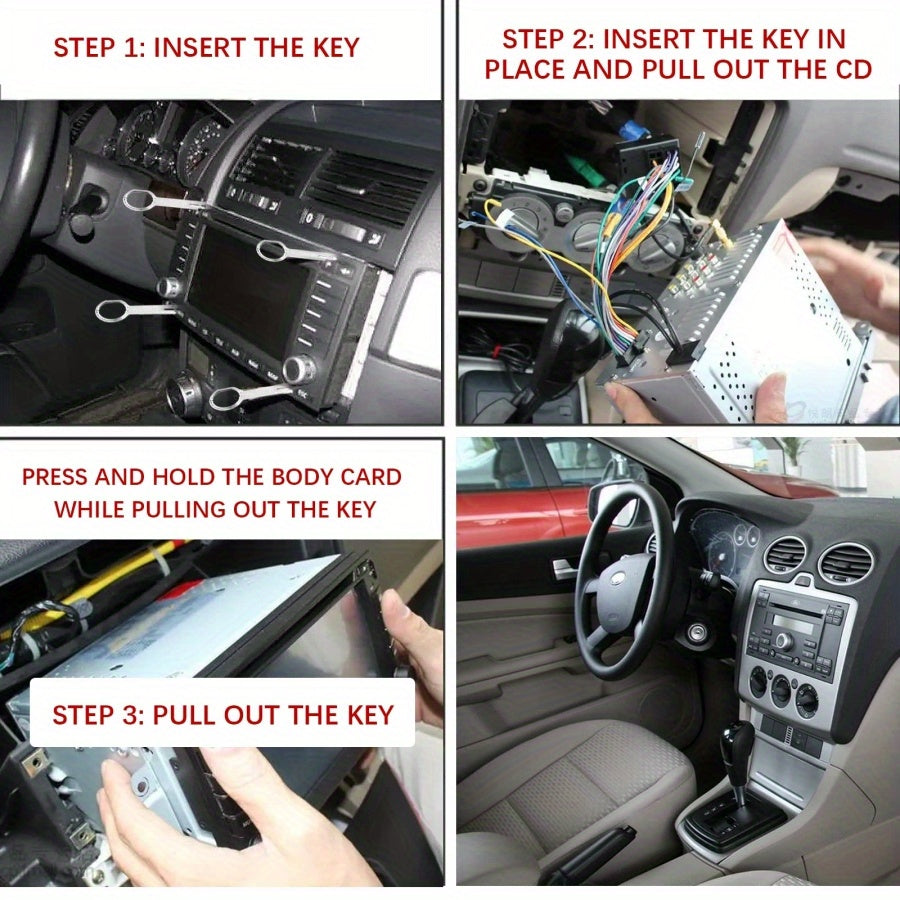 STEP 1: INSERT THE KEY

STEP 2: INSERT THE KEY IN PLACE AND PULL OUT THE CD

PRESS AND HOLD THE BODY CARD WHILE PULLING OUT THE KEY

STEP 3: PULL OUT THE KEY