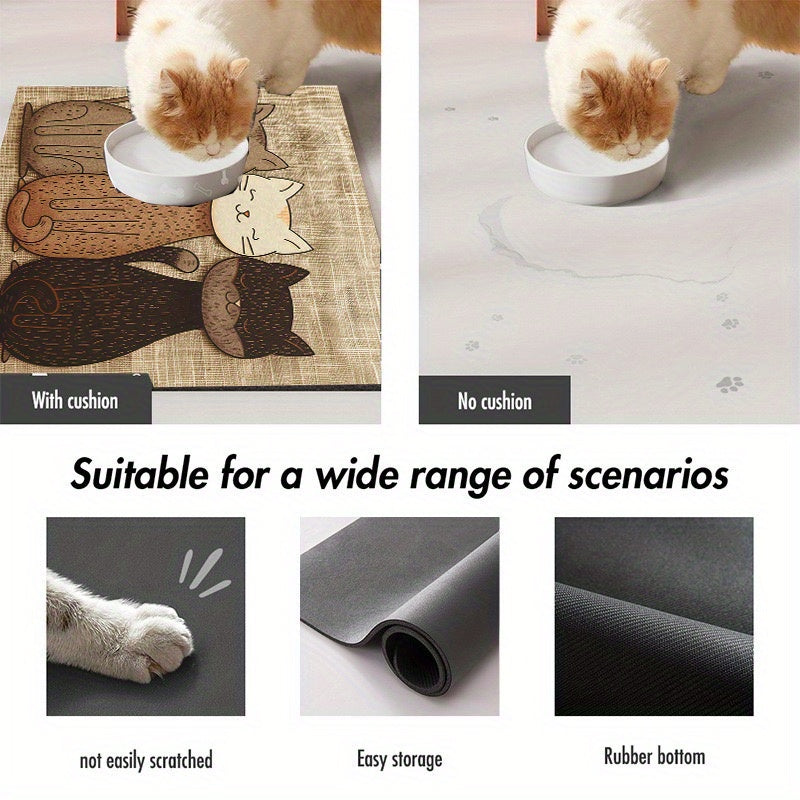 With cushion

No cushion

Suitable for a wide range of scenarios

not easily scratched

Easy storage

Rubber bottom