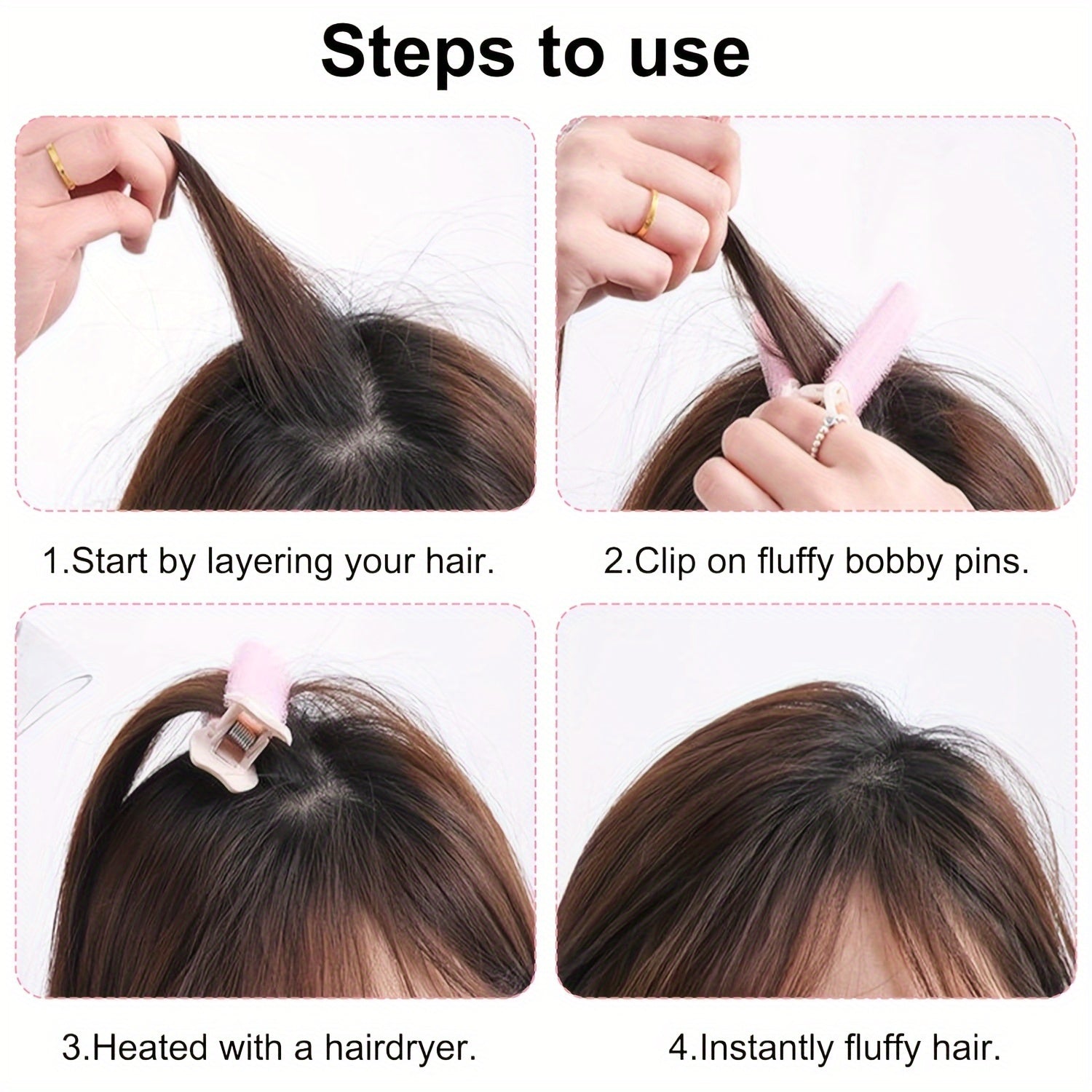 Steps to use

1.Start by layering your hair.

2.Clip on fluffy bobby pins.

3.Heated with a hairdryer.

4.Instantly fluffy hair.