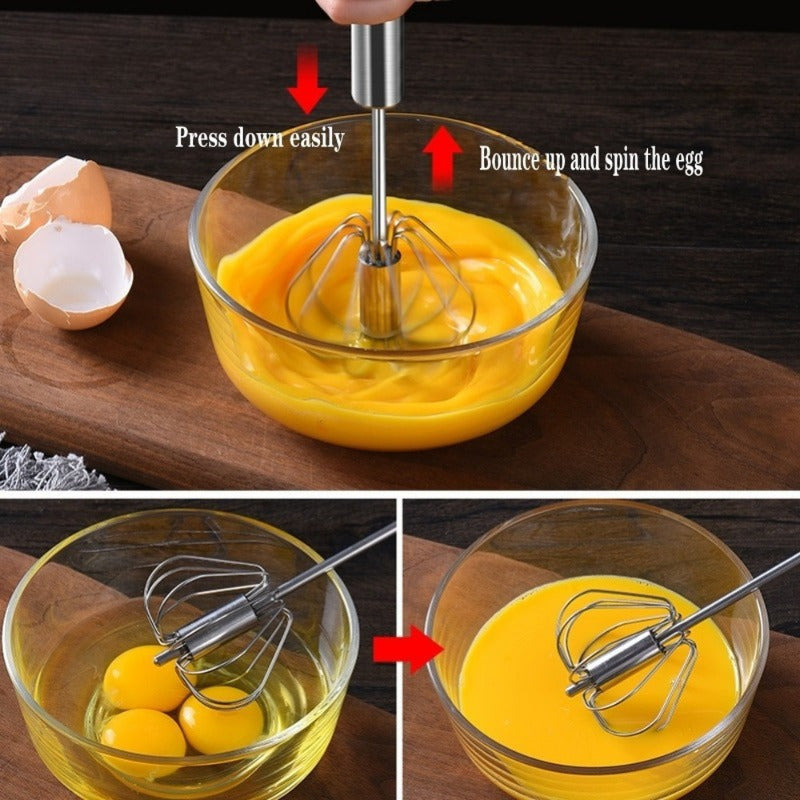 Press down easily

Bounce up and spin the egg