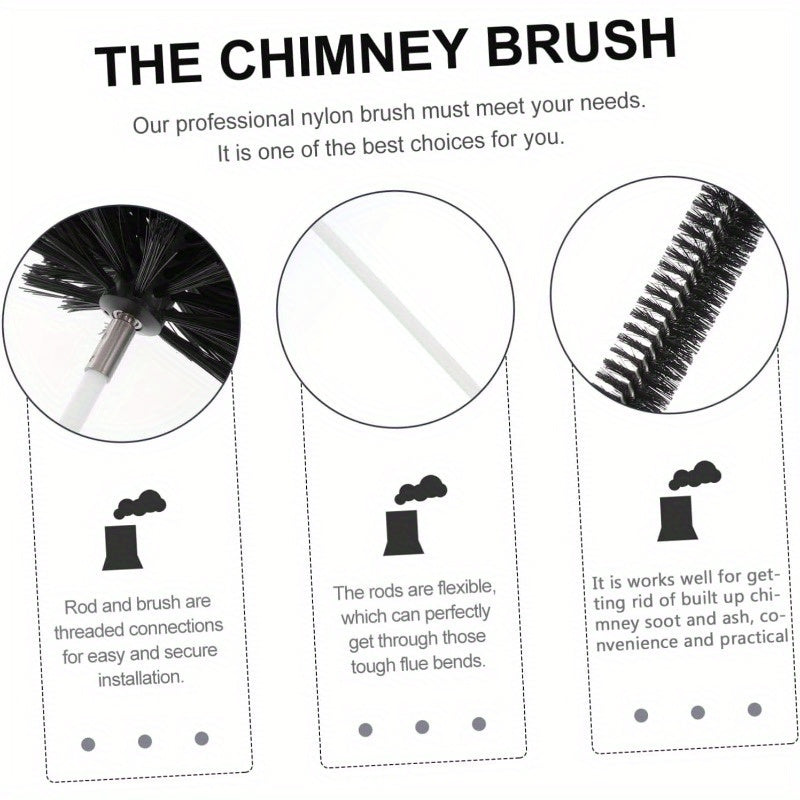 THE CHIMNEY BRUSH

Our professional nylon brush must meet your needs. It is one of the best choices for you.

Rod and brush are threaded connections for easy and secure installation.

The rods are flexible, which can perfectly get through those tough flue bends.

It is works well for getting rid of built up chimney soot and ash, convenience and practical