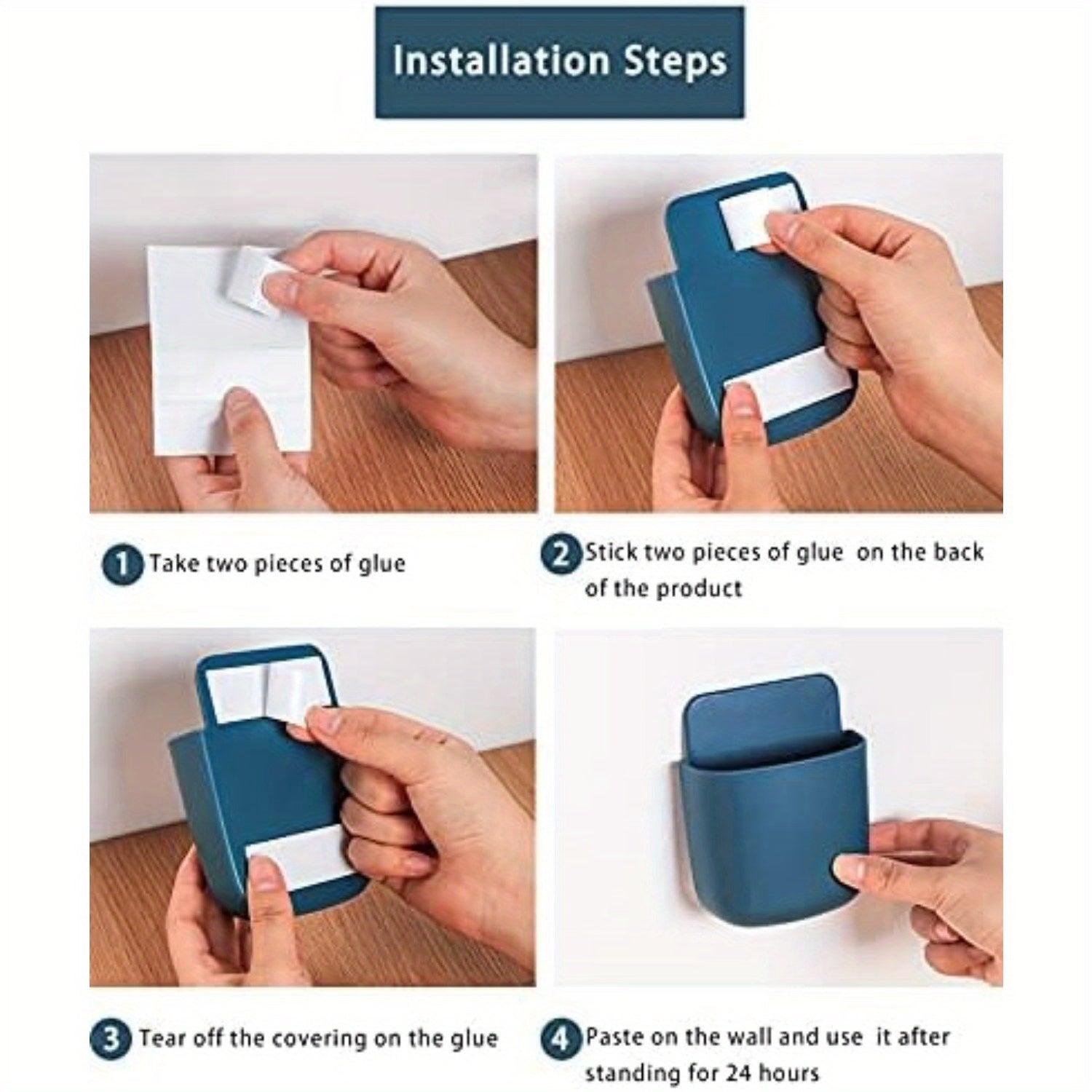 Installation Steps

1 Take two pieces of glue

2 Stick two pieces of glue on the back of the product

3 Tear off the covering on the glue

4 Paste on the wall and use it after standing for 24 hours