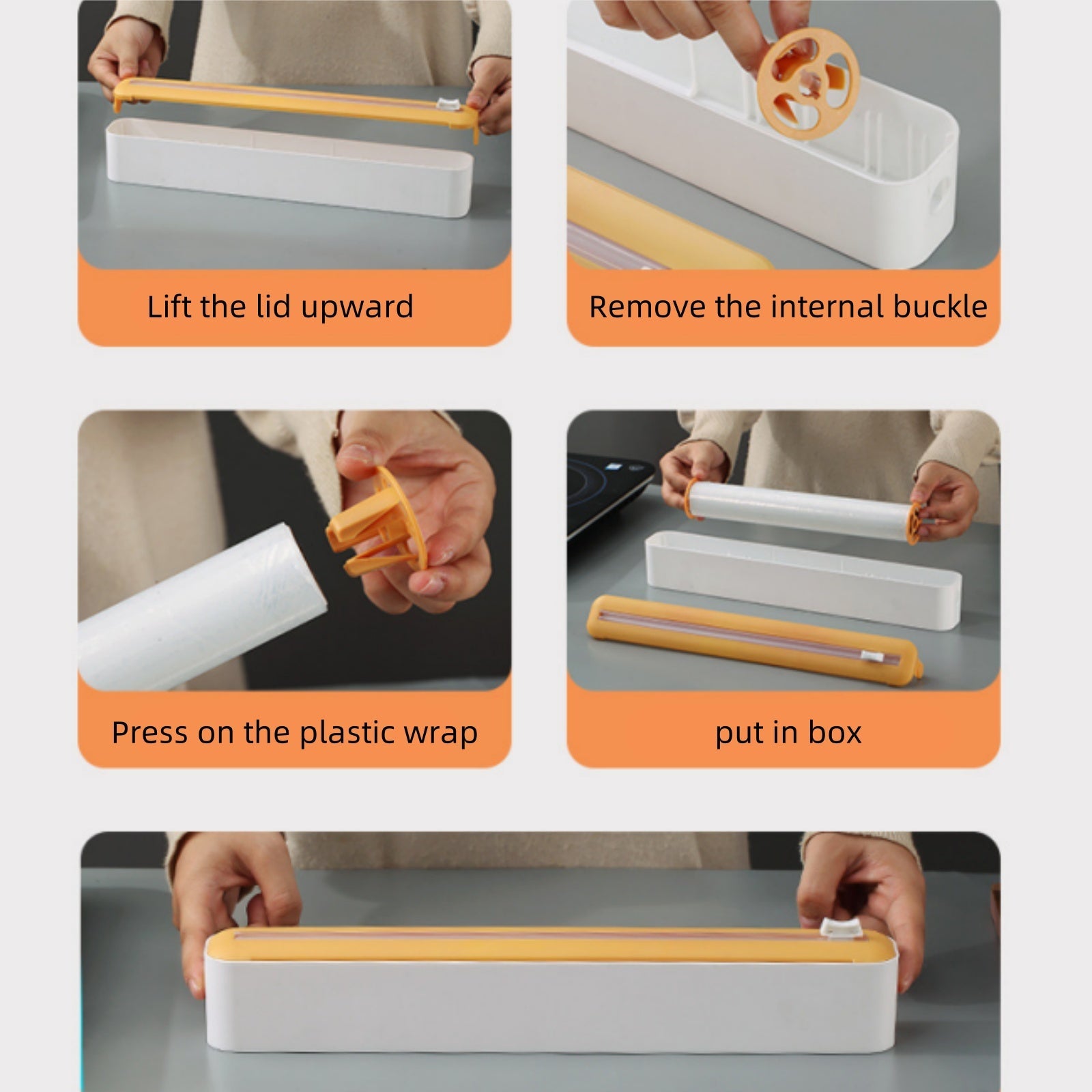 Lift the lid upward

Remove the internal buckle

Press on the plastic wrap

put in box