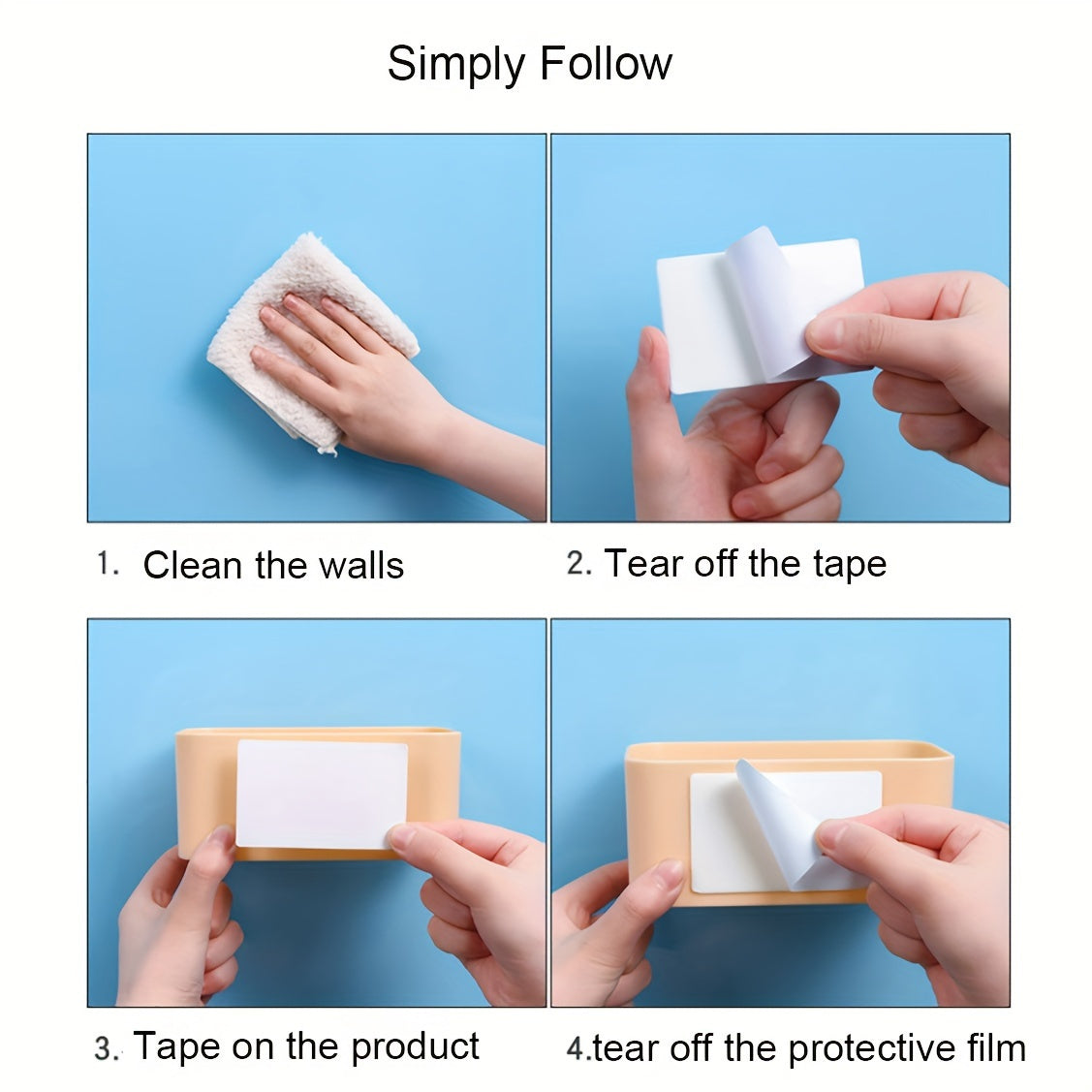 Simply Follow

1. Clean the walls

2. Tear off the tape

3. Tape on the product

4.tear off the protective film