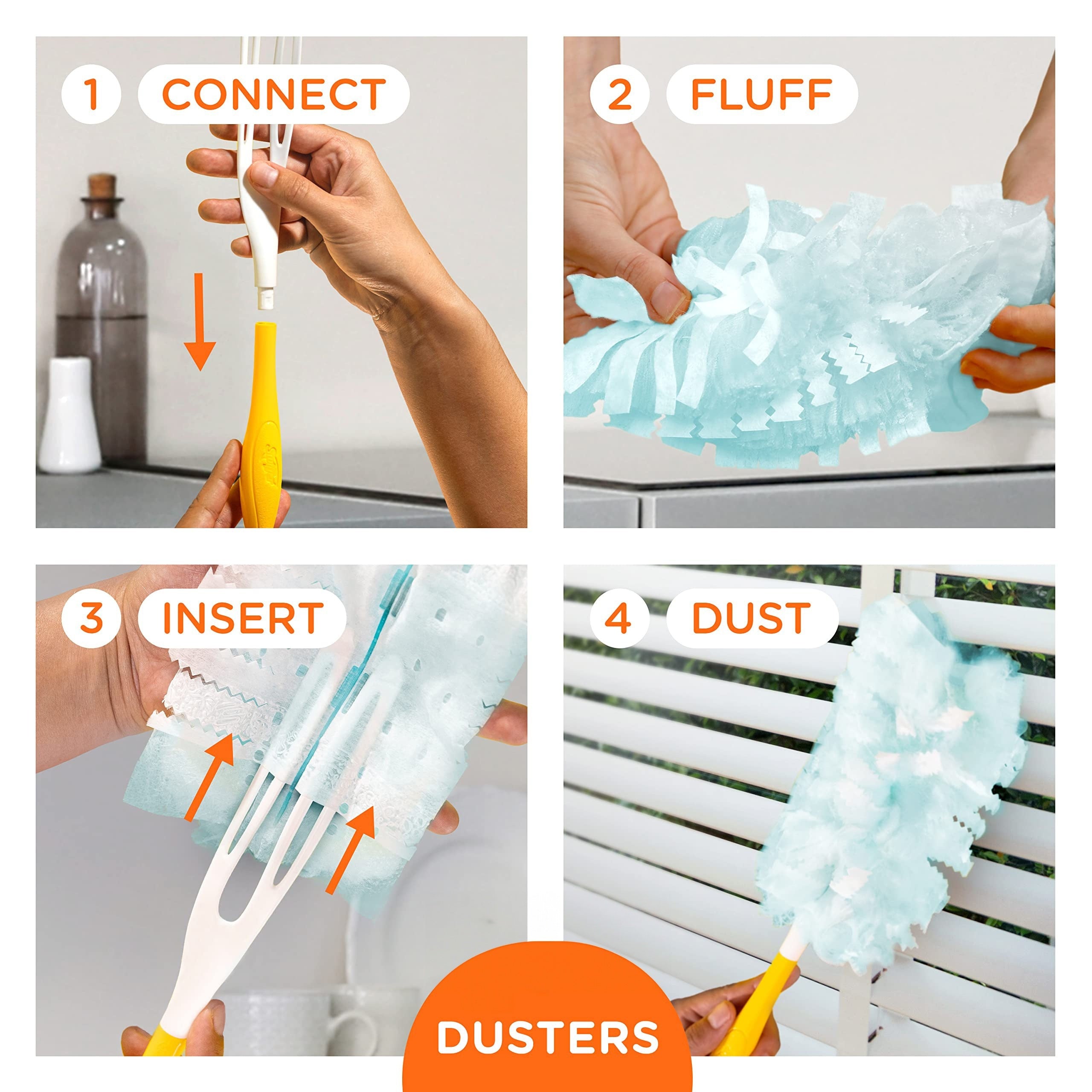 1 CONNECT

2 FLUFF

3 INSERT

4 DUST

DUSTERS