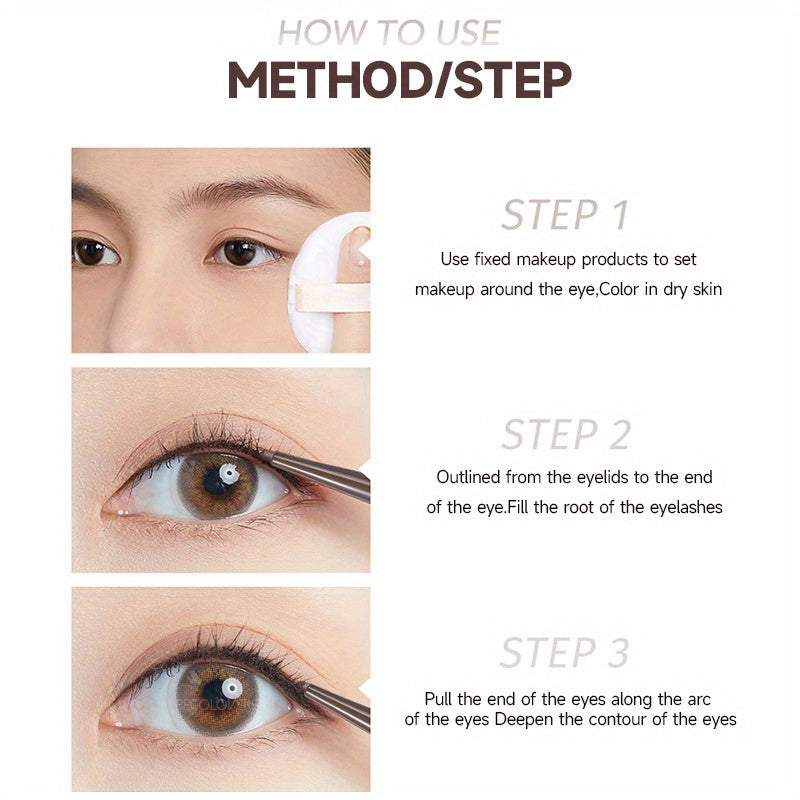 HOW TO USE
METHOD/STEP

STEP 1
Use fixed makeup products to set makeup around the eye,Color in dry skin

STEP 2
Outlined from the eyelids to the end of the eye.Fill the root of the eyelashes

STEP 3
Pull the end of the eyes along the arc of the eyes Deepen the contour of the eyes