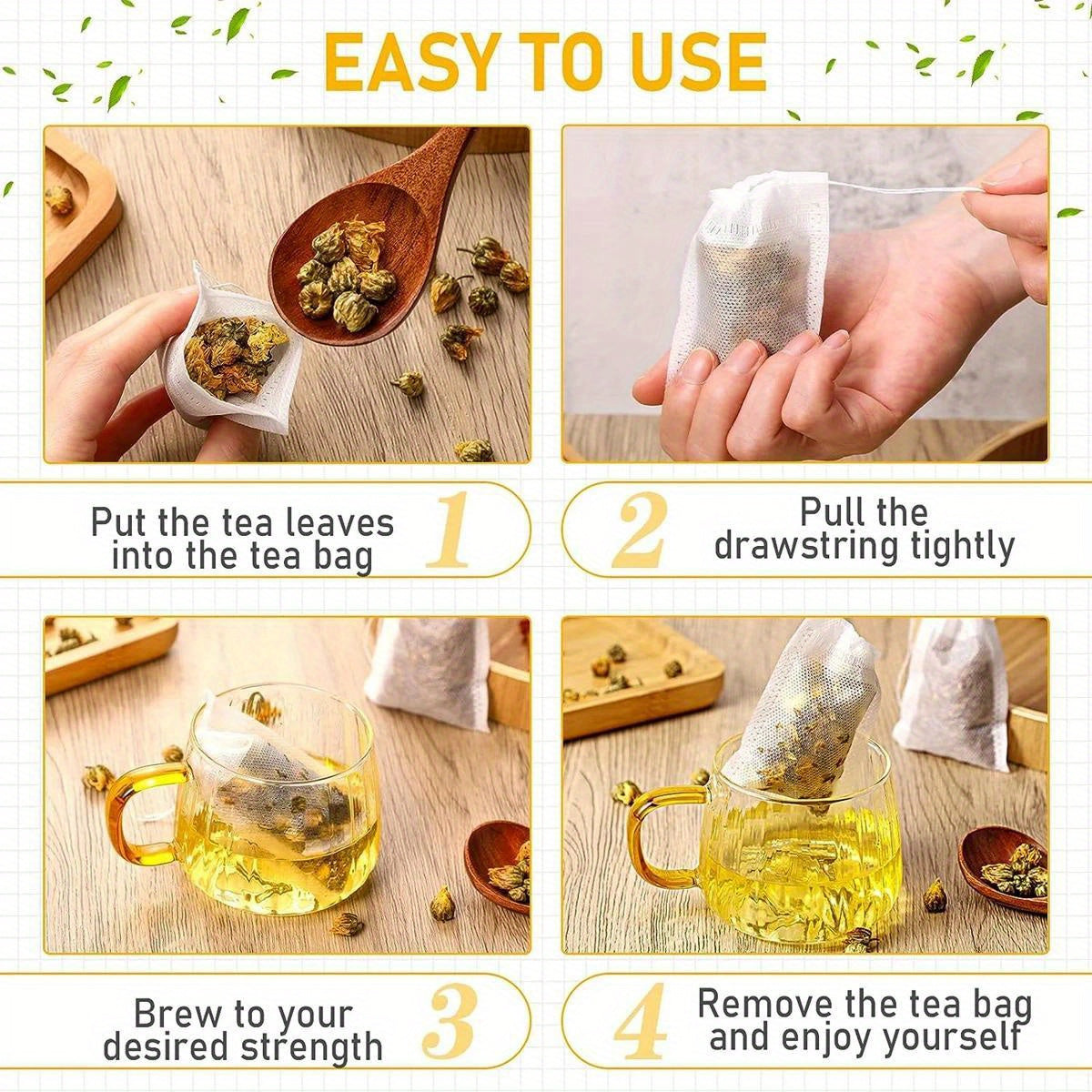 EASY TO USE

Put the tea leaves into the tea bag 1

2 Pull the drawstring tightly

Brew to your desired strength 3

4 Remove the tea bag and enjoy yourself