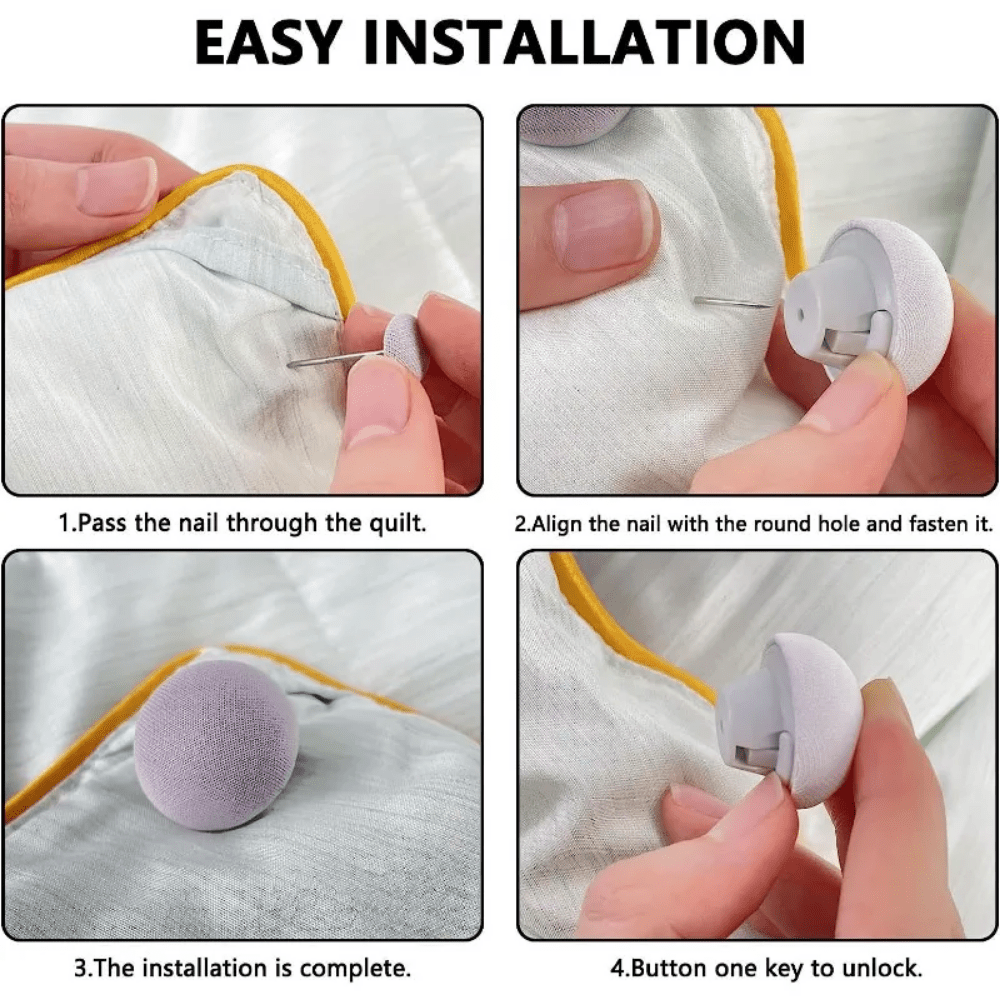 EASY INSTALLATION

1.Pass the nail through the quilt.

2.Align the nail with the round hole and fasten it.

3.The installation is complete.

4.Button one key to unlock.