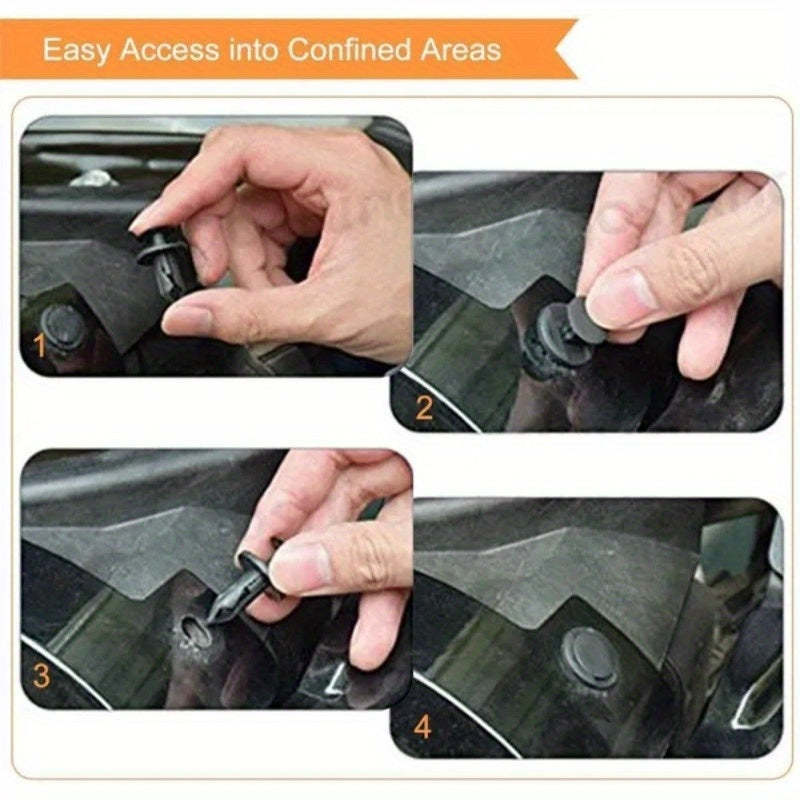 Easy Access into Confined Areas

1

2

3

4