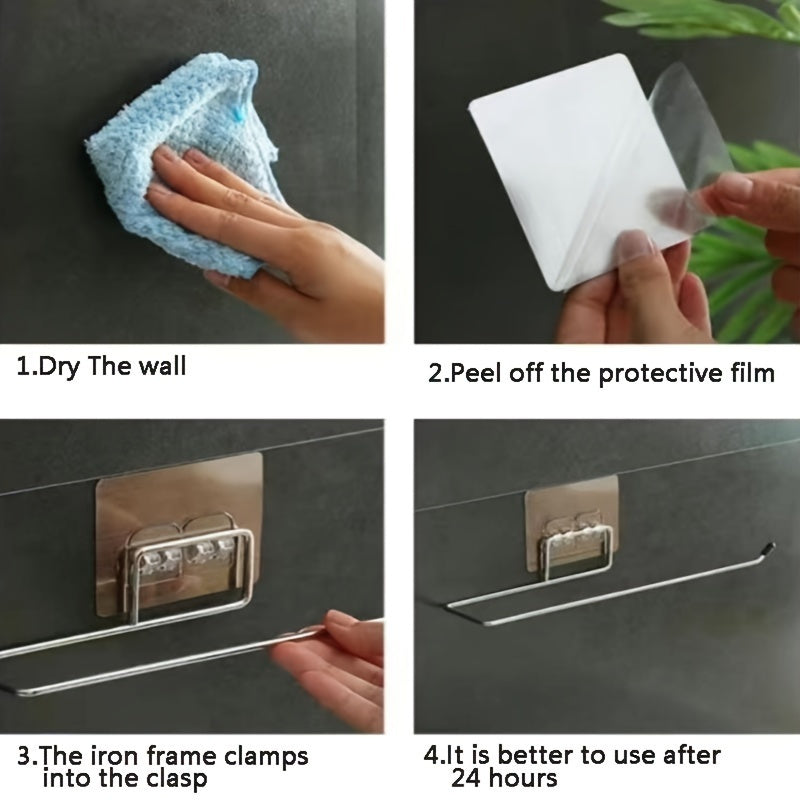 1.Dry The wall

2.Peel off the protective film

3.The iron frame clamps into the clasp

4.It is better to use after 24 hours