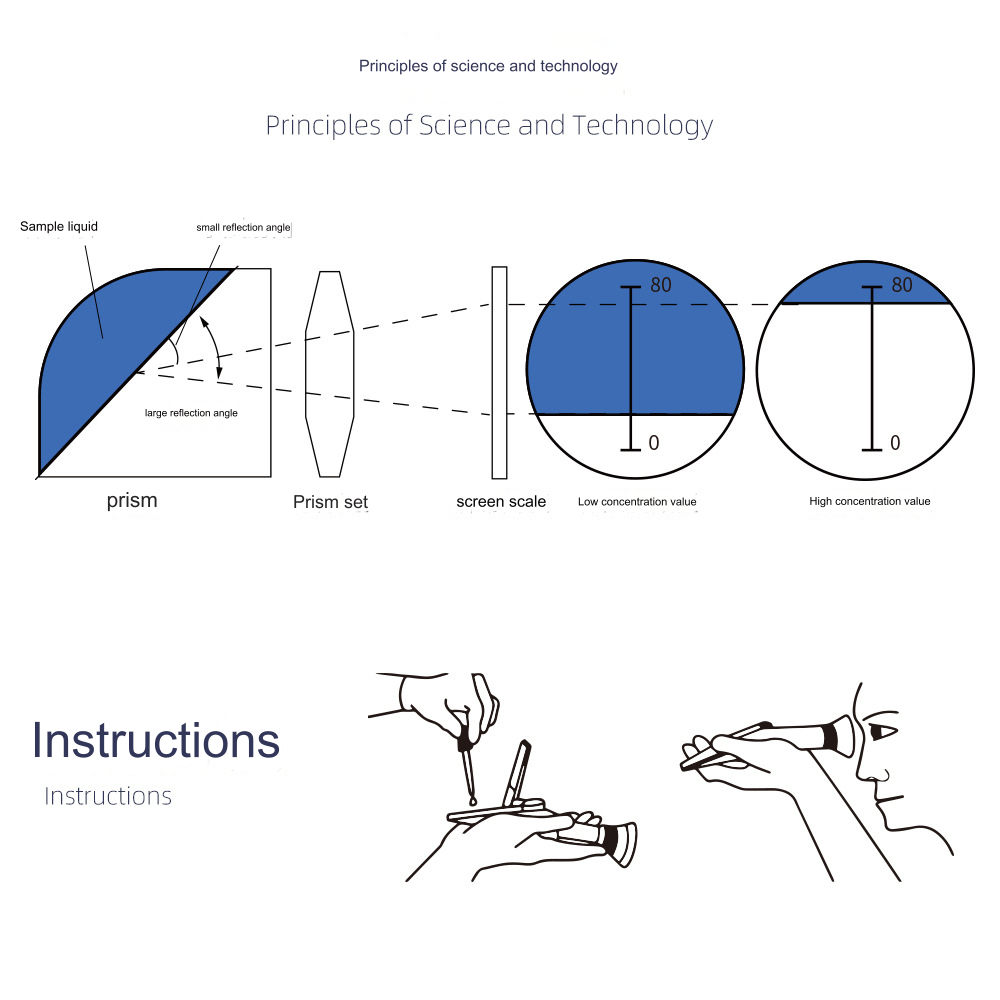 Principles of science and technology

Principles of Science and Technology

Sample liquid

small reflection angle

large reflection angle

80

0

80

0

prism

Prism set

screen scale

Low concentration value

High concentration value

Instructions

Instructions