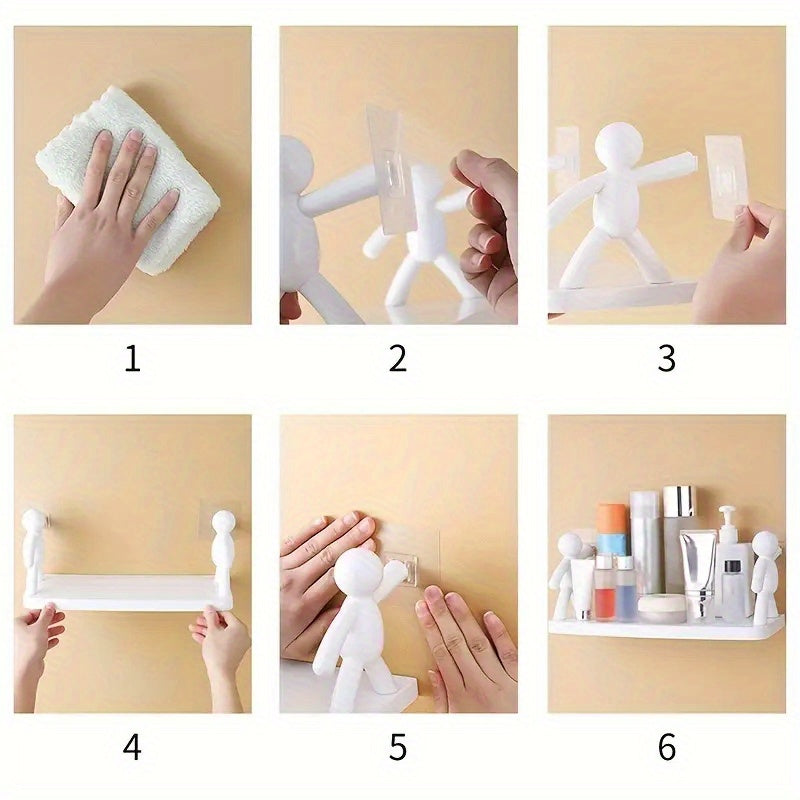 1

2

3

4

5

6