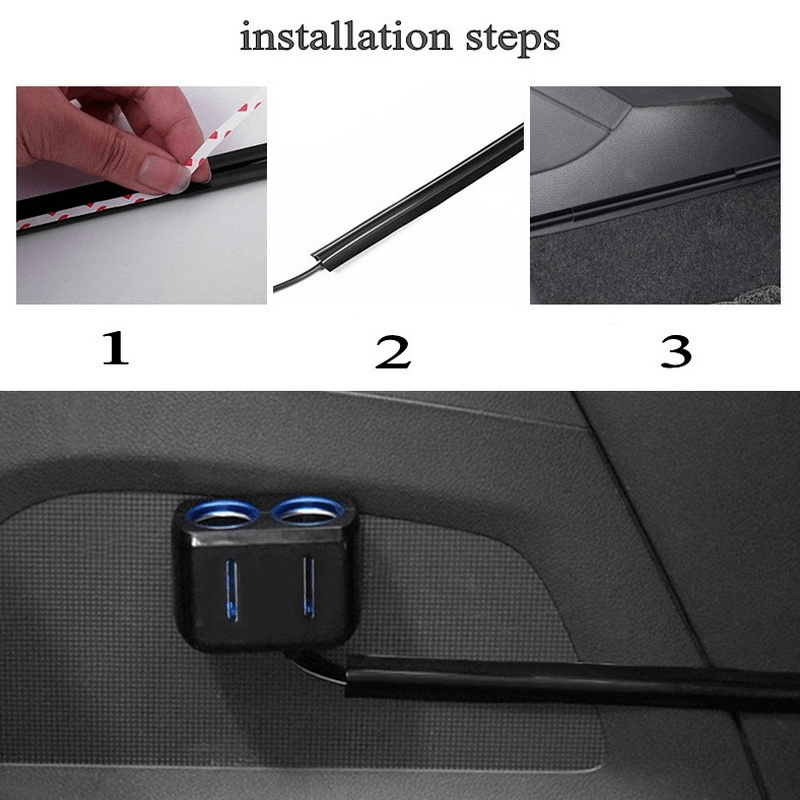 installation steps

1

2

3