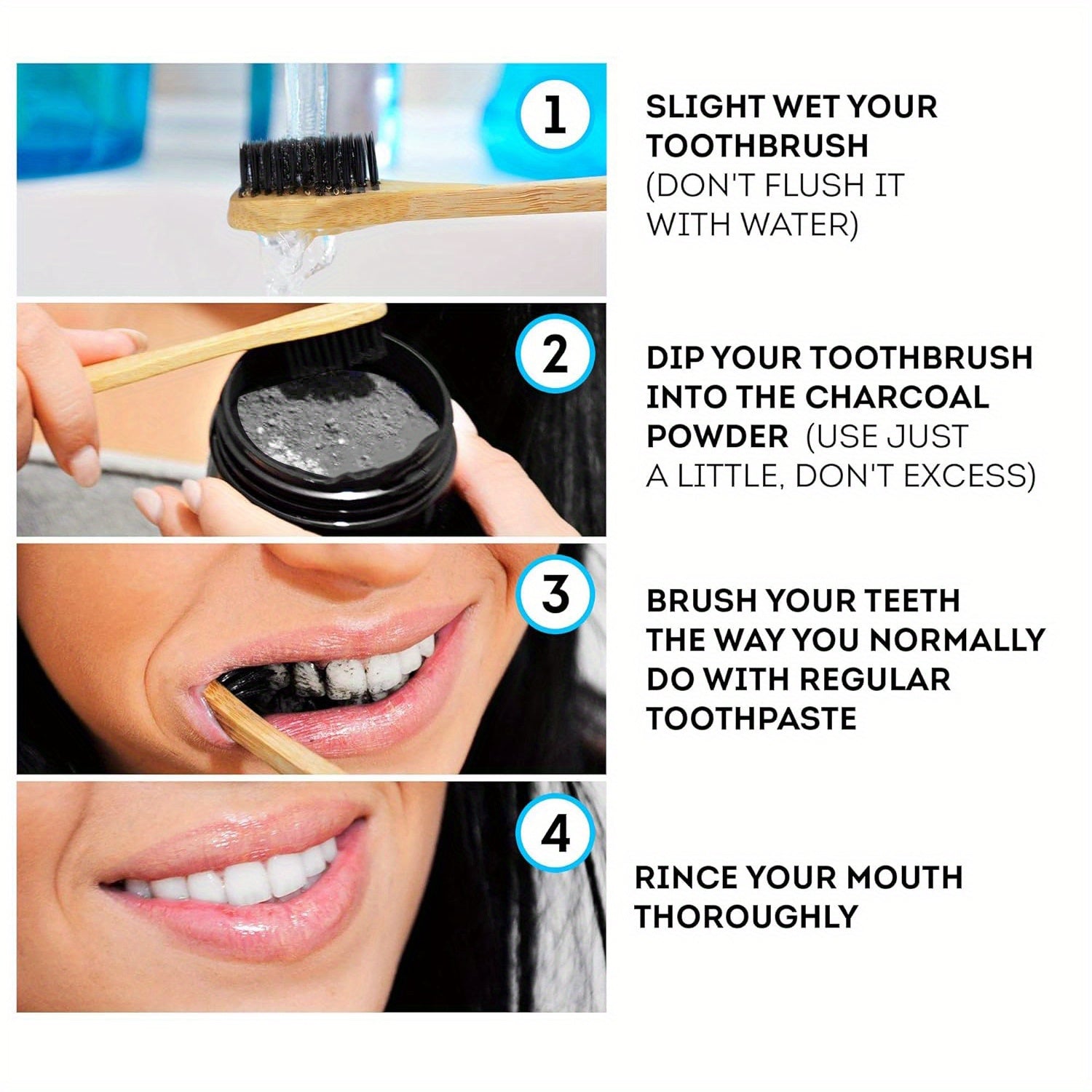 1

SLIGHT WET YOUR TOOTHBRUSH (DON'T FLUSH IT WITH WATER)

2

DIP YOUR TOOTHBRUSH INTO THE CHARCOAL POWDER (USE JUST A LITTLE, DON'T EXCESS)

3

BRUSH YOUR TEETH THE WAY YOU NORMALLY DO WITH REGULAR TOOTHPASTE

4

RINCE YOUR MOUTH THOROUGHLY