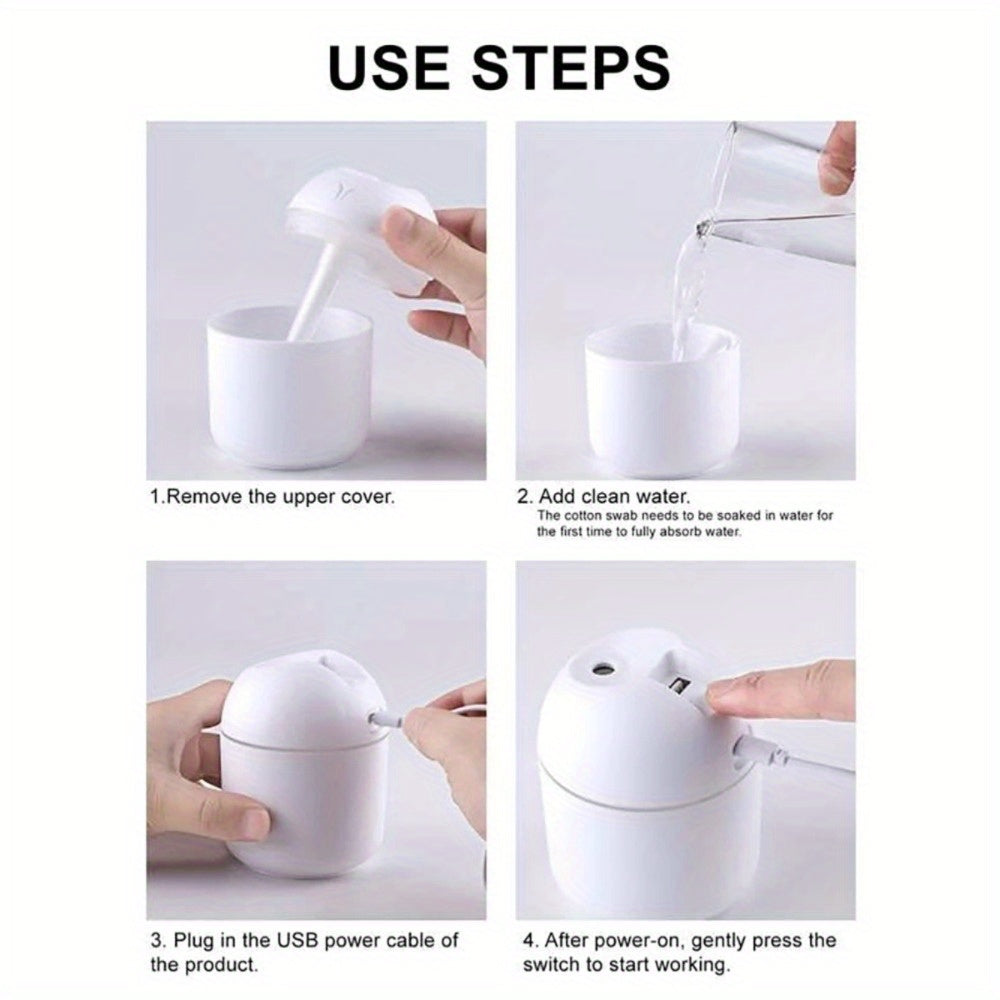 USE STEPS

1.Remove the upper cover.

2. Add clean water.
The cotton swab needs to be soaked in water for the first time to fully absorb water.

3. Plug in the USB power cable of the product.

4. After power-on, gently press the switch to start working.