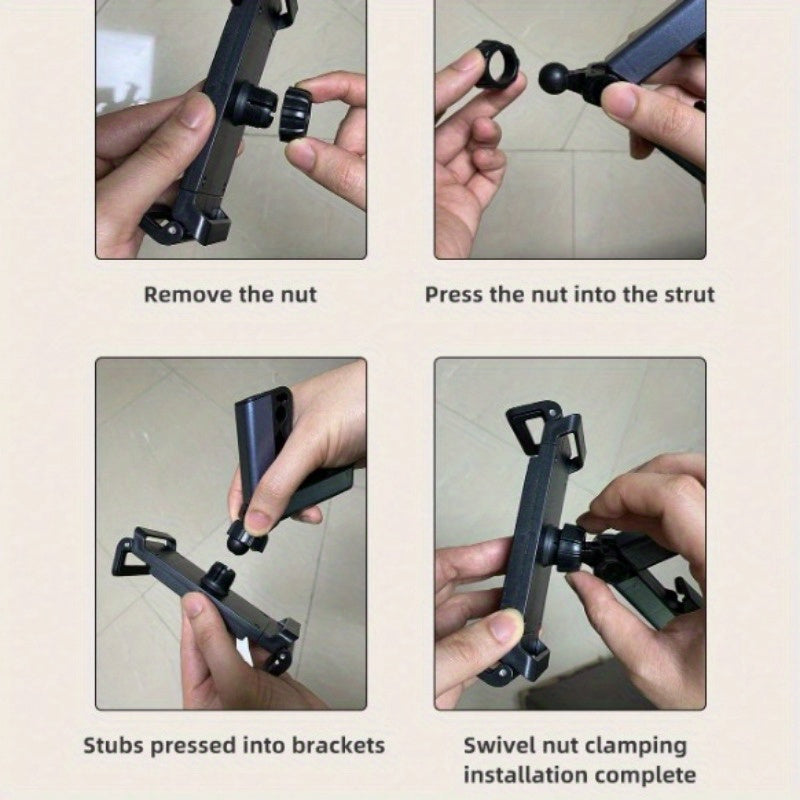 Remove the nut

Press the nut into the strut

Stubs pressed into brackets

Swivel nut clamping installation complete