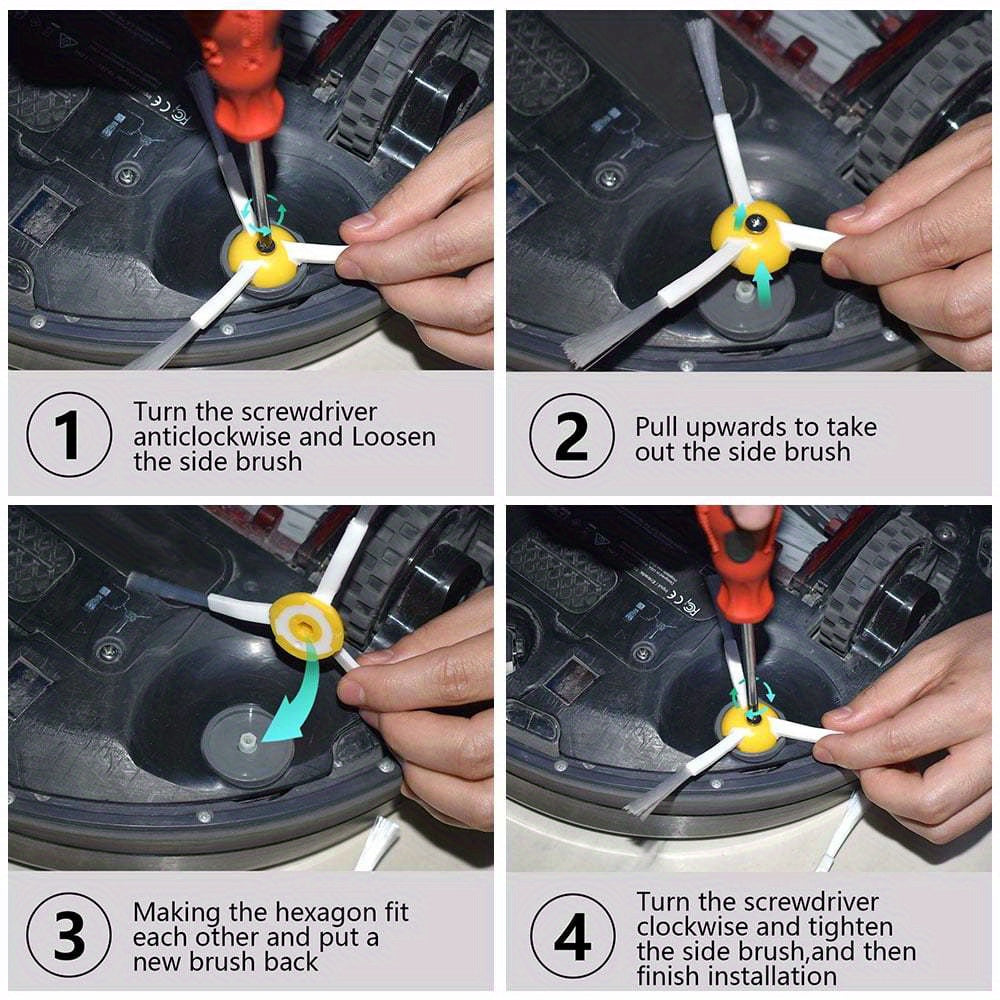 1
Turn the screwdriver anticlockwise and Loosen the side brush

2
Pull upwards to take out the side brush

3
Making the hexagon fit each other and put a new brush back

4
Turn the screwdriver clockwise and tighten the side brush,and then finish installation