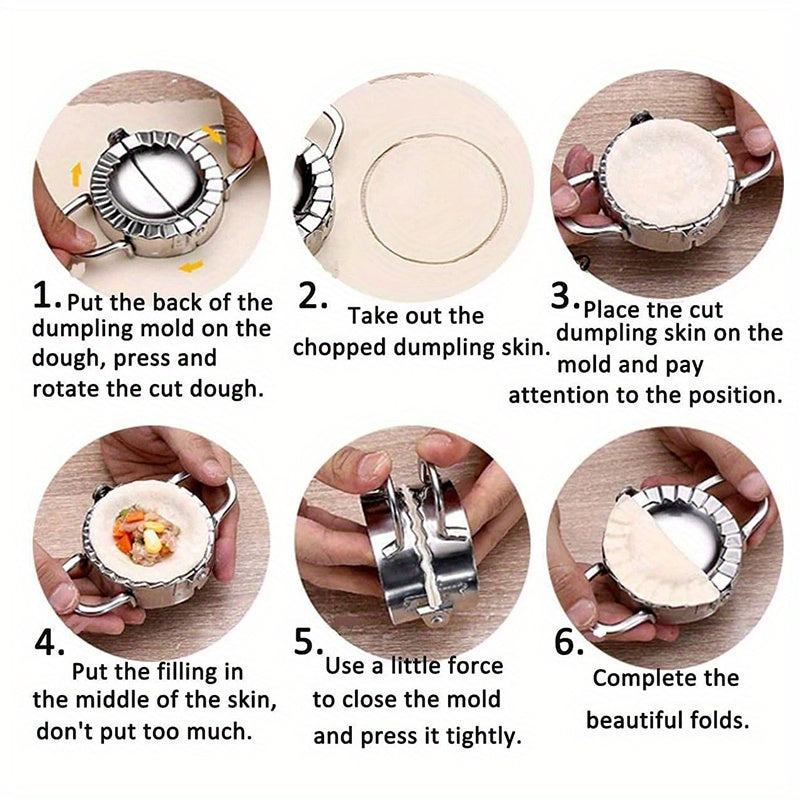 1. Put the back of the dumpling mold on the dough, press and rotate the cut dough.

2. Take out the chopped dumpling skin.

3. Place the cut dumpling skin on the mold and pay attention to the position.

4. Put the filling in the middle of the skin, don't put too much.

5. Use a little force to close the mold and press it tightly.

6. Complete the beautiful folds.