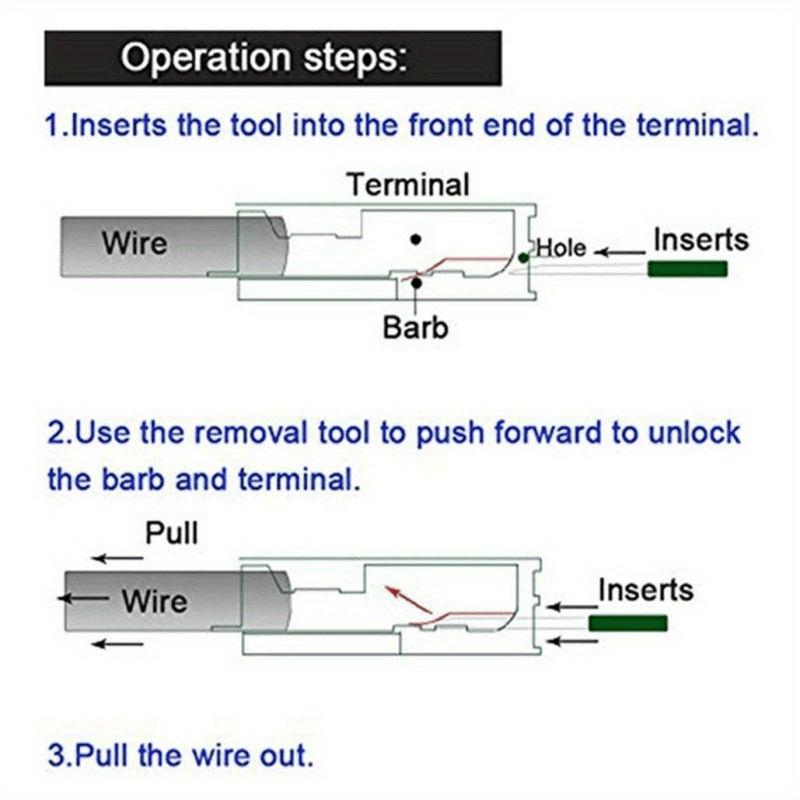 Operation steps:

1.Inserts the tool into the front end of the terminal.

Terminal

Wire

Hole

Inserts

Barb

2.Use the removal tool to push forward to unlock the barb and terminal.

Pull

Wire

Inserts

3.Pull the wire out.