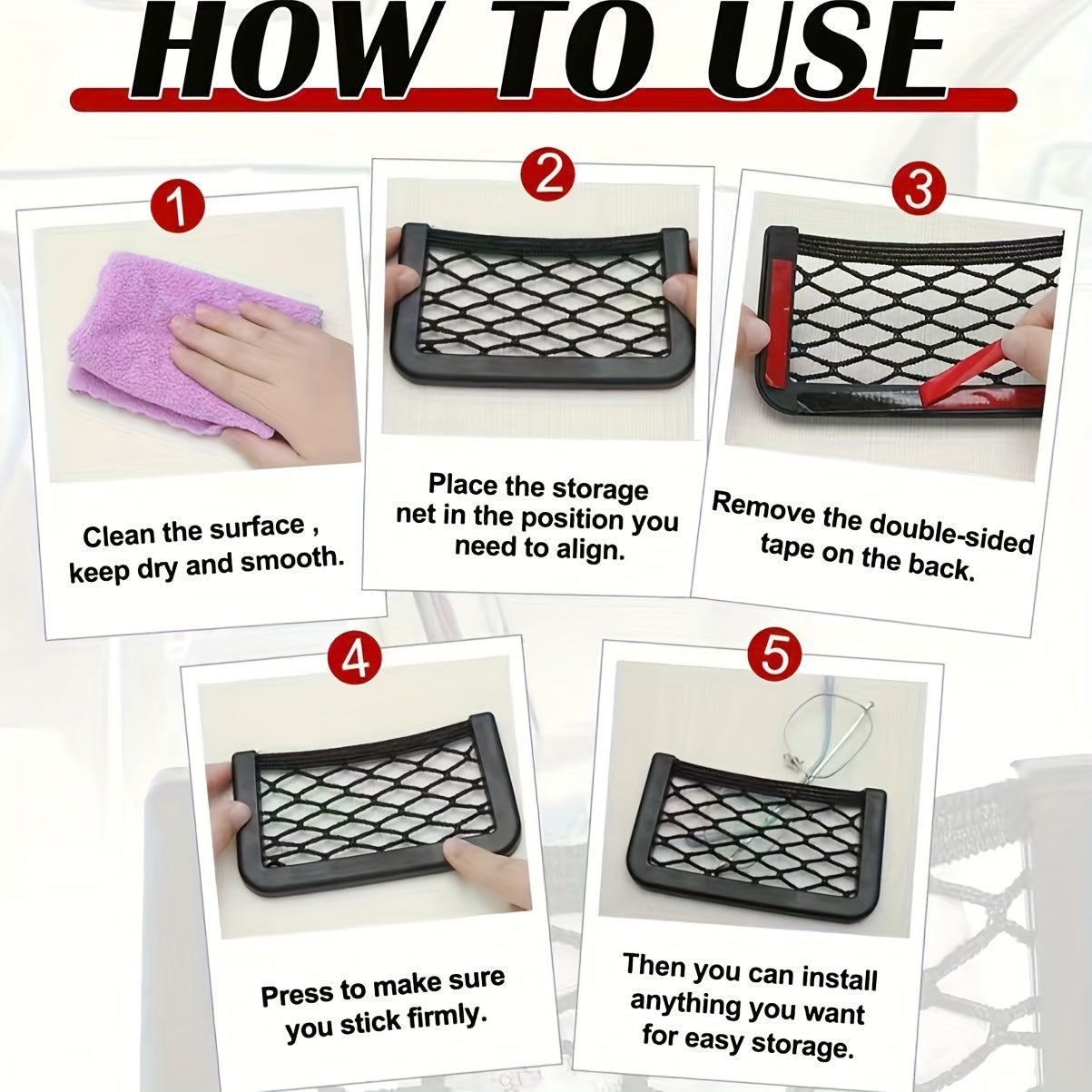 HOW TO USE

1

Clean the surface , keep dry and smooth.

2

Place the storage net in the position you need to align.

3

Remove the double-sided tape on the back.

4

Press to make sure you stick firmly.

5

Then you can install anything you want for easy storage.