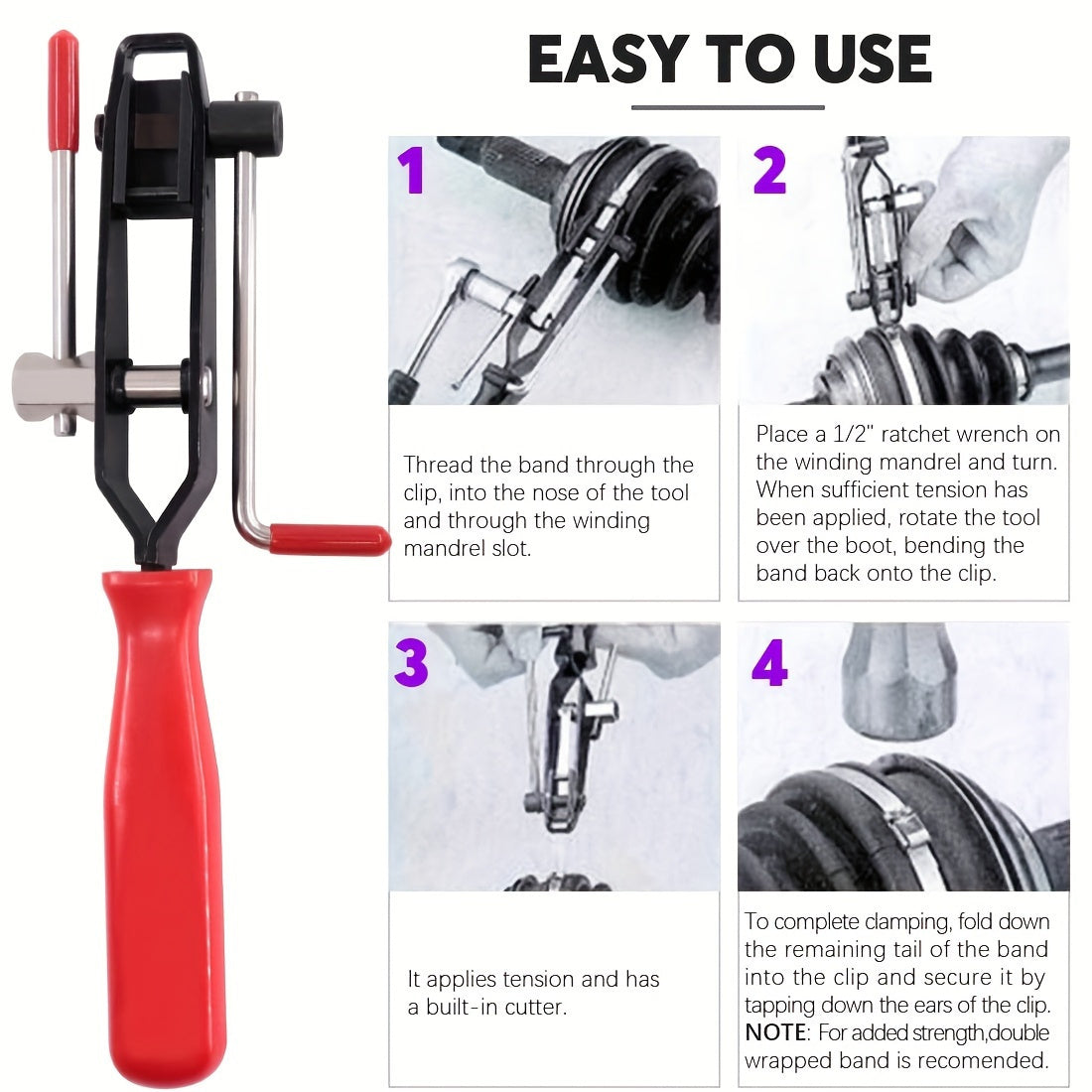 EASY TO USE

1

Thread the band through the clip, into the nose of the tool and through the winding mandrel slot.

2

Place a 1/2" ratchet wrench on the winding mandrel and turn. When sufficient tension has been applied, rotate the tool over the boot, bending the band back onto the clip.

3

It applies tension and has a built-in cutter.

4

To complete clamping, fold down the remaining tail of the band into the clip and secure it by tapping down the ears of the clip. NOTE: For added strength,double wrapped band is recomended.