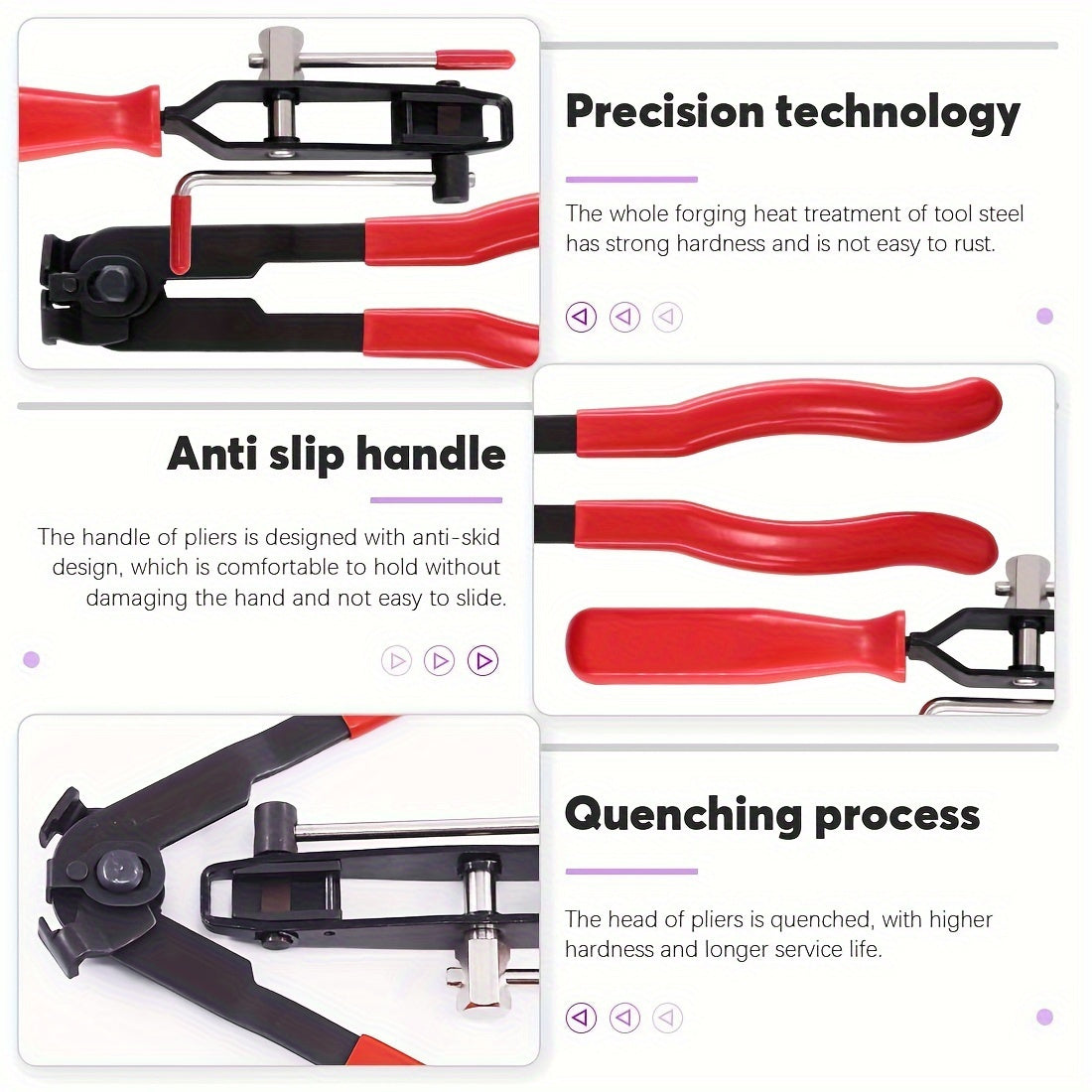 Precision technology

The whole forging heat treatment of tool steel has strong hardness and is not easy to rust.

Anti slip handle

The handle of pliers is designed with anti-skid design, which is comfortable to hold without damaging the hand and not easy to slide.

Quenching process

The head of pliers is quenched, with higher hardness and longer service life.