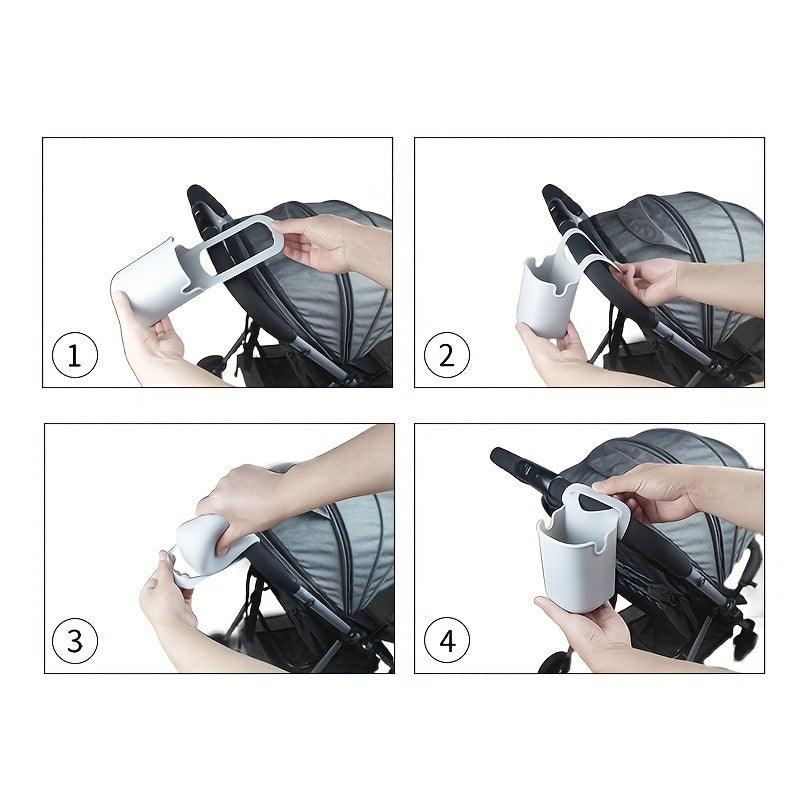 1

2

3

4