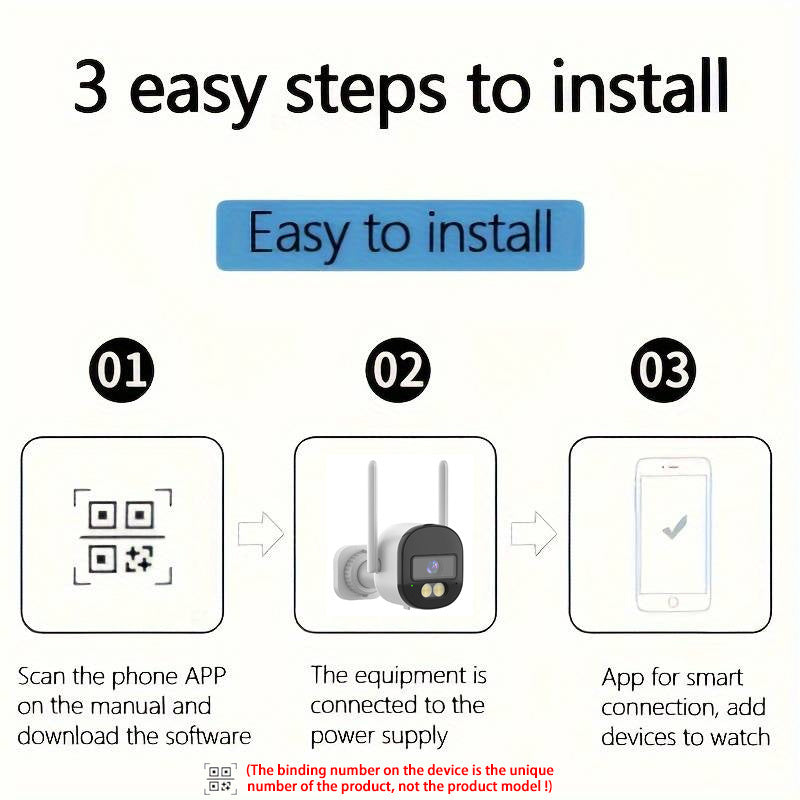 3 easy steps to install

Easy to install

01

02

03

Scan the phone APP on the manual and download the software

The equipment is connected to the power supply

App for smart connection, add devices to watch

(The binding number on the device is the unique number of the product, not the product model !)