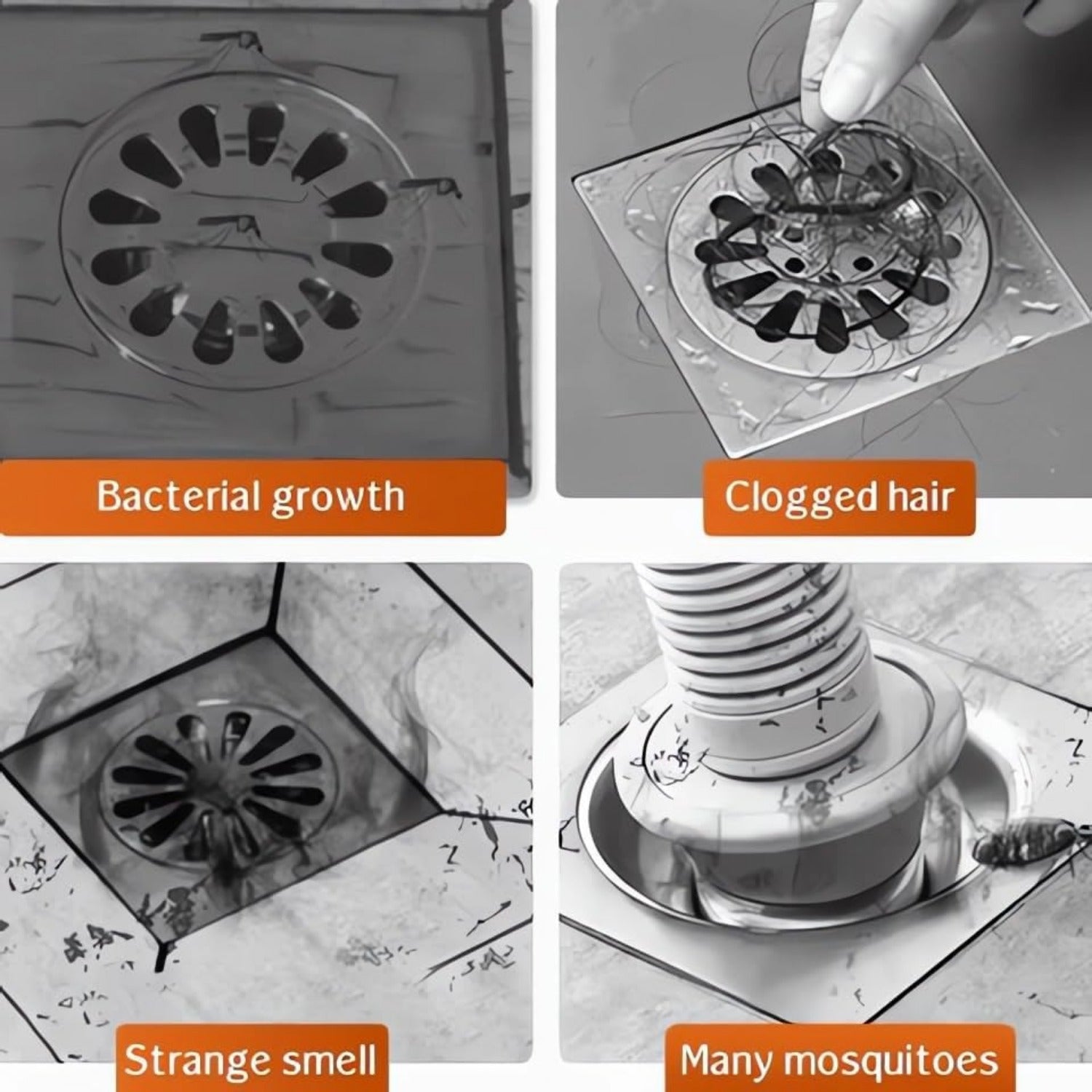 Bacterial growth

Clogged hair

Strange smell

Many mosquitoes