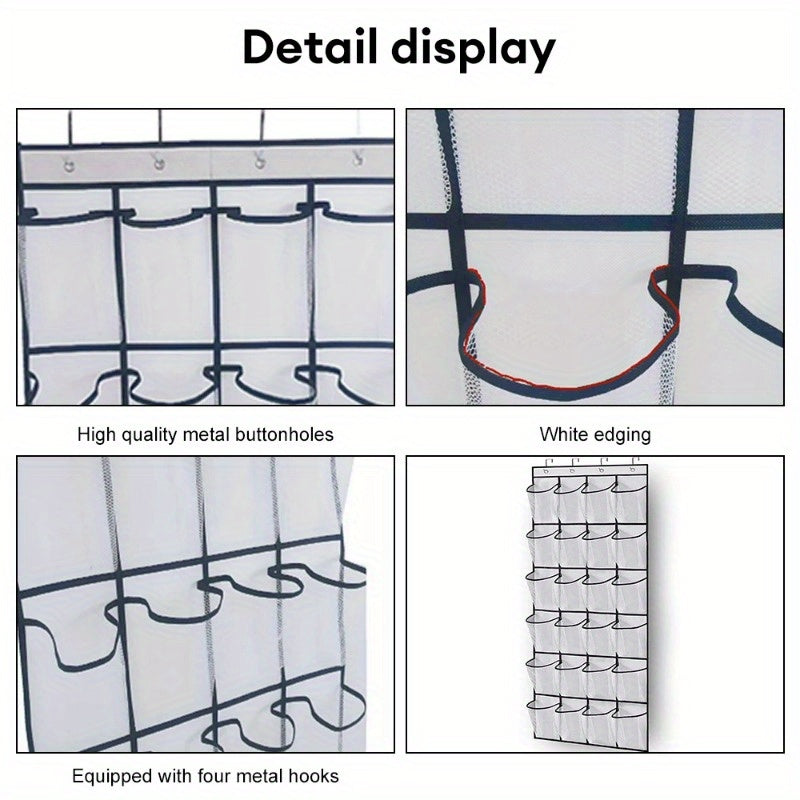 Detail display

High quality metal buttonholes

White edging

Equipped with four metal hooks