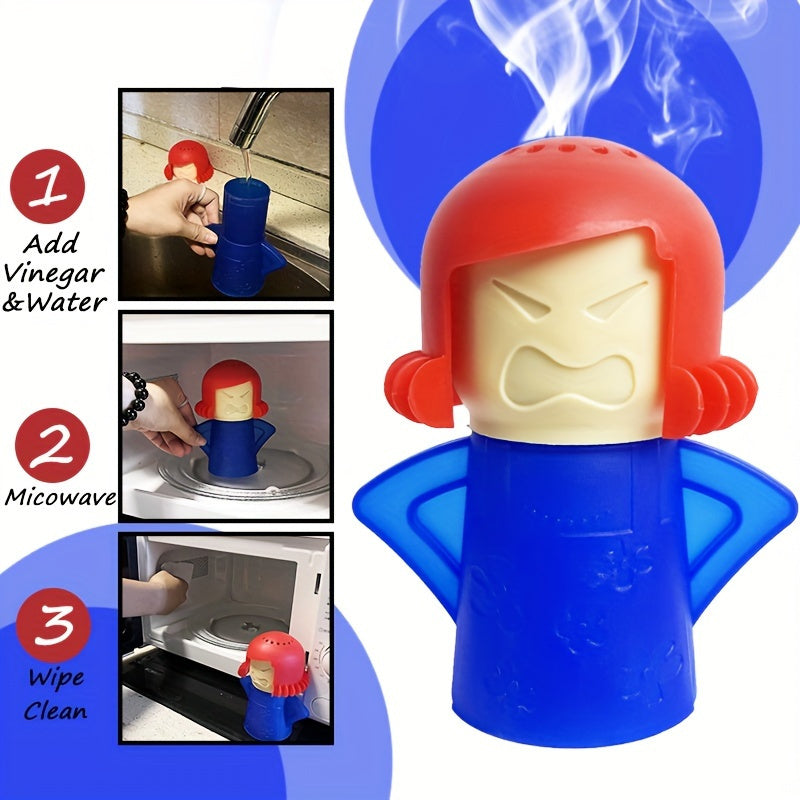 1
Add
Vinegar
&Water

2
Micowave

3
Wipe
Clean